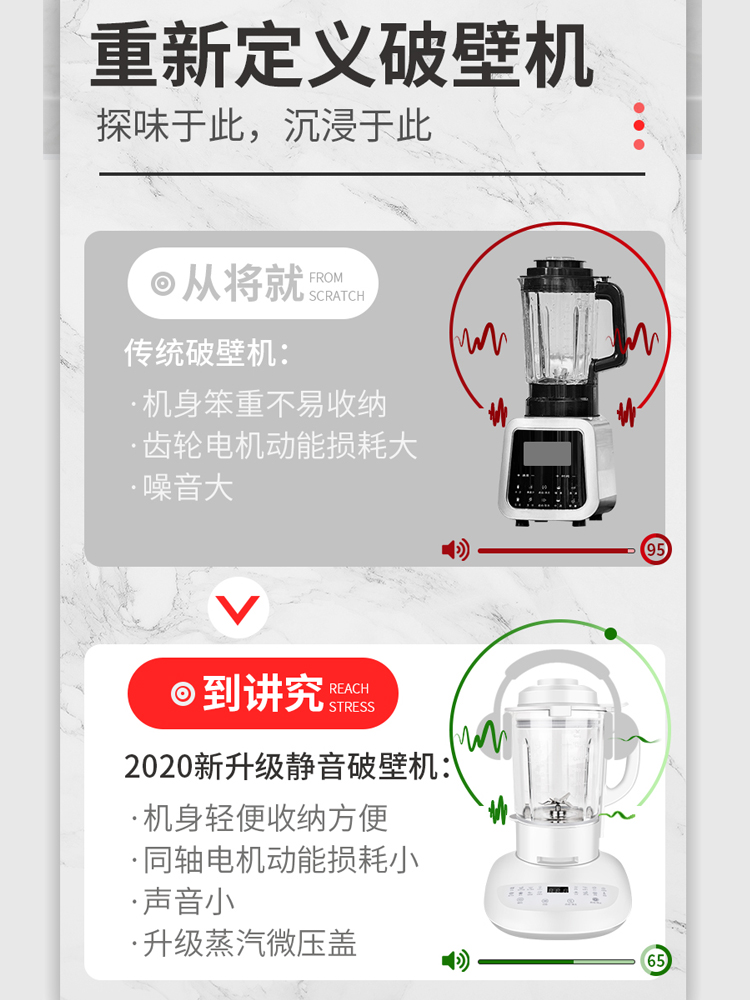 重新定义破壁机

探味于此，沉浸于此

从将就 FROM SCRATCH

传统破壁机：

·机身笨重不易收纳
·齿轮电机动能损耗大
·噪音大

95

到讲究 REACH STRESS

2020新升级静音破壁机：

·机身轻便收纳方便
·同轴电机动能损耗小
·声音小
·升级蒸汽微压盖

65