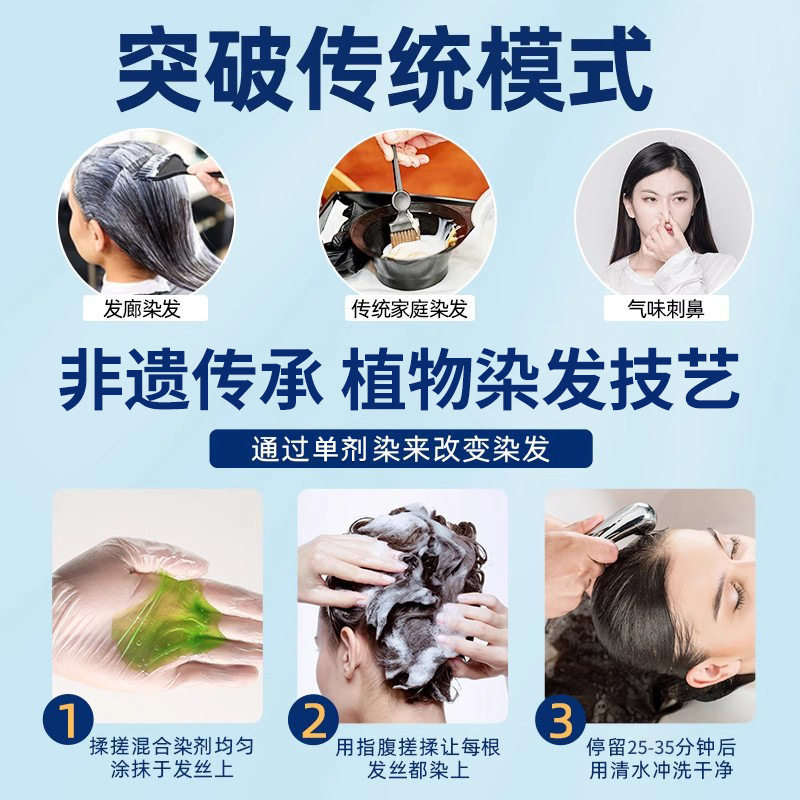 突破传统模式

发廊染发

传统家庭染发

气味刺鼻

非遗传承 植物染发技艺

通过单剂染来改变染发

1
揉搓混合染剂均匀涂抹于发丝上

2
用指腹搓揉让每根发丝都染上

3
停留25-35分钟后用清水冲洗干净