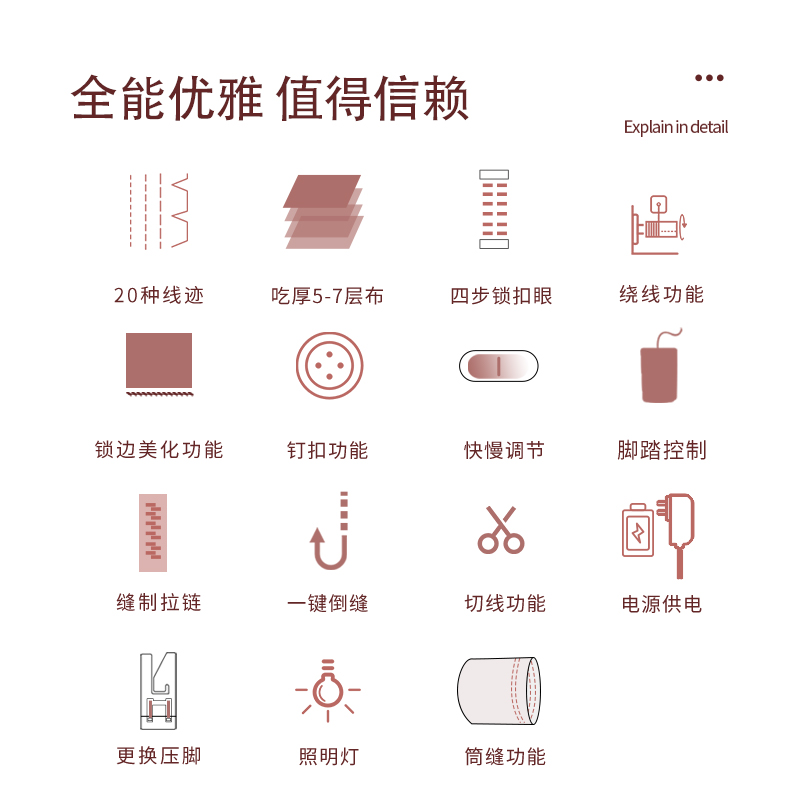 全能优雅 值得信赖

Explain in detail

20种线迹

吃厚5-7层布

四步锁扣眼

绕线功能

锁边美化功能

钉扣功能

快慢调节

脚踏控制

缝制拉链

一键倒缝

切线功能

电源供电

更换压脚

照明灯

筒缝功能