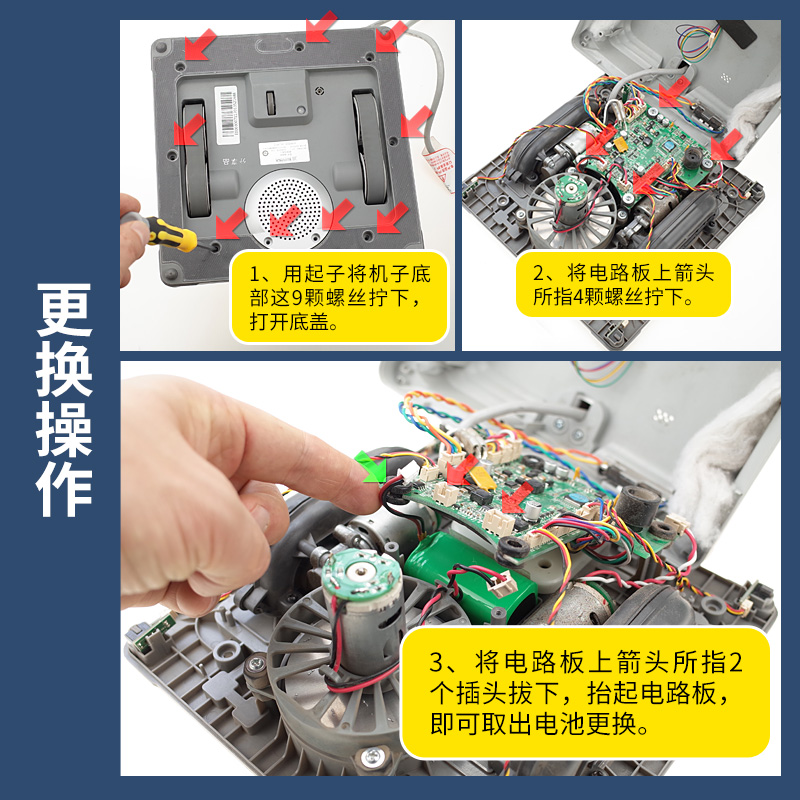 更换操作

1、用起子将机子底部这9颗螺丝拧下，打开底盖。

2、将电路板上箭头所指4颗螺丝拧下。

3、将电路板上箭头所指2个插头拔下，抬起电路板，即可取出电池更换。