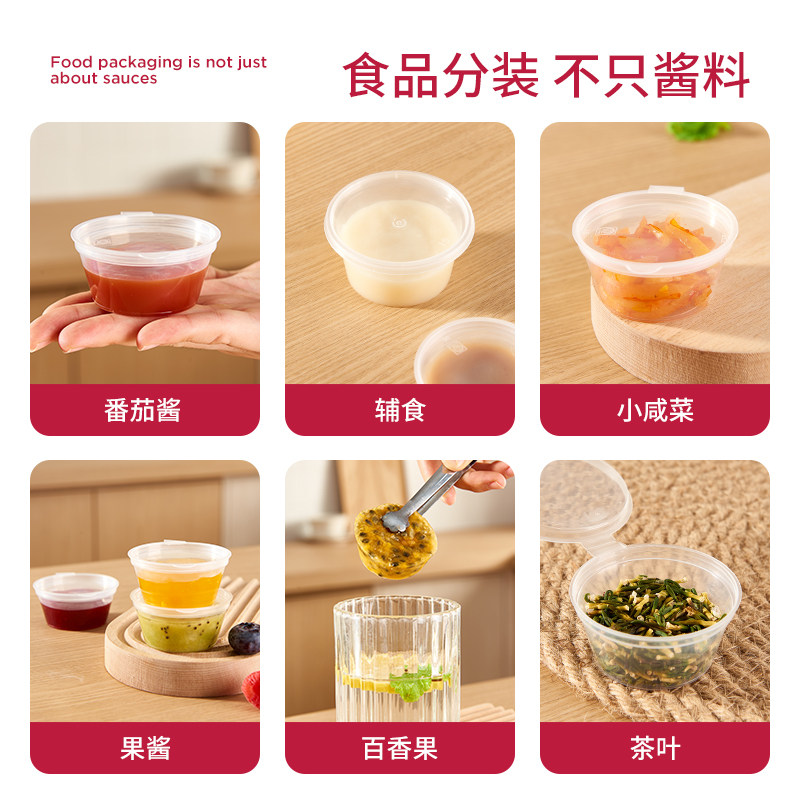 Food packaging is not just about sauces

食品分装 不只酱料

番茄酱

辅食

小咸菜

果酱

百香果

茶叶