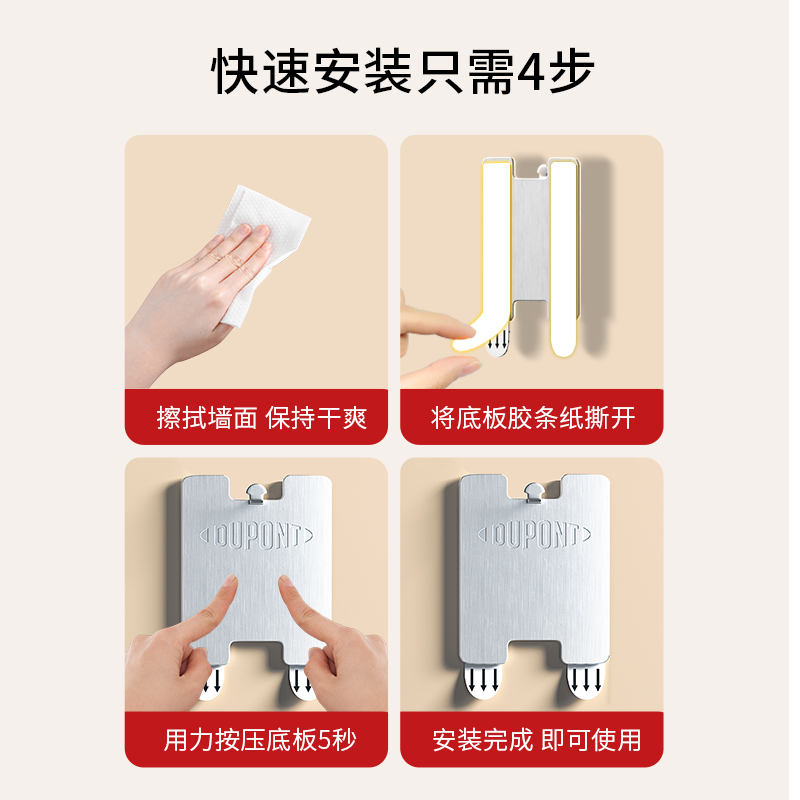 快速安装只需4步

擦拭墙面 保持干爽

将底板胶条纸撕开

<DUPONT>

用力按压底板5秒

<DUPONT>

安装完成 即可使用