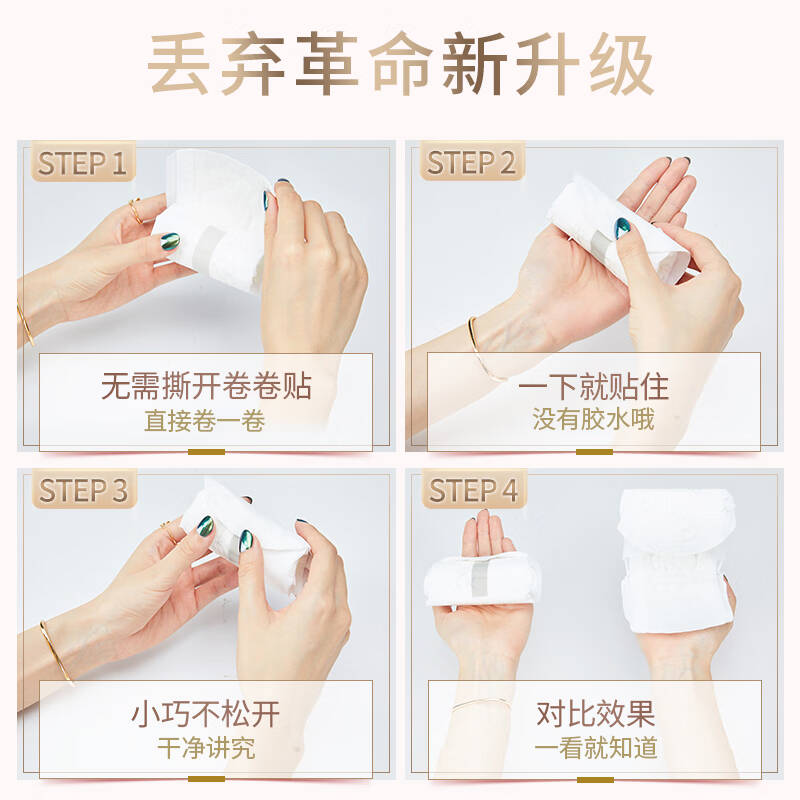 丢弃革命新升级

STEP 1

无需撕开卷卷贴
直接卷一卷

STEP 2

一下就贴住
没有胶水哦

STEP 3

小巧不松开
干净讲究

STEP 4

对比效果
一看就知道