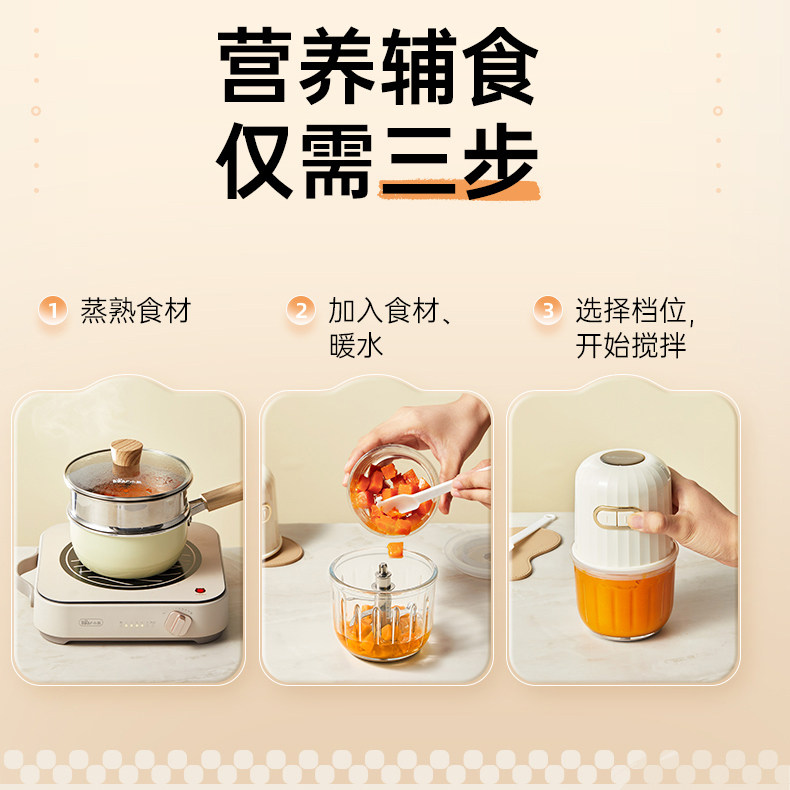 营养辅食
仅需三步

1 蒸熟食材

2 加入食材、暖水

3 选择档位，开始搅拌