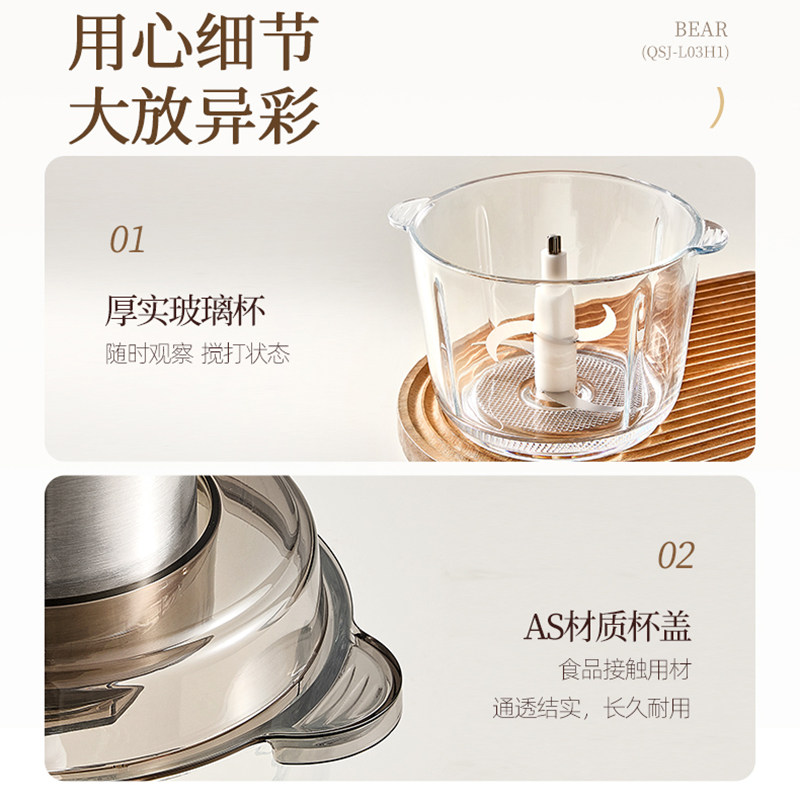 用心细节
大放异彩

BEAR
(QSJ-L03H1)

01

厚实玻璃杯

随时观察 搅打状态

02

AS材质杯盖

食品接触用材

通透结实，长久耐用