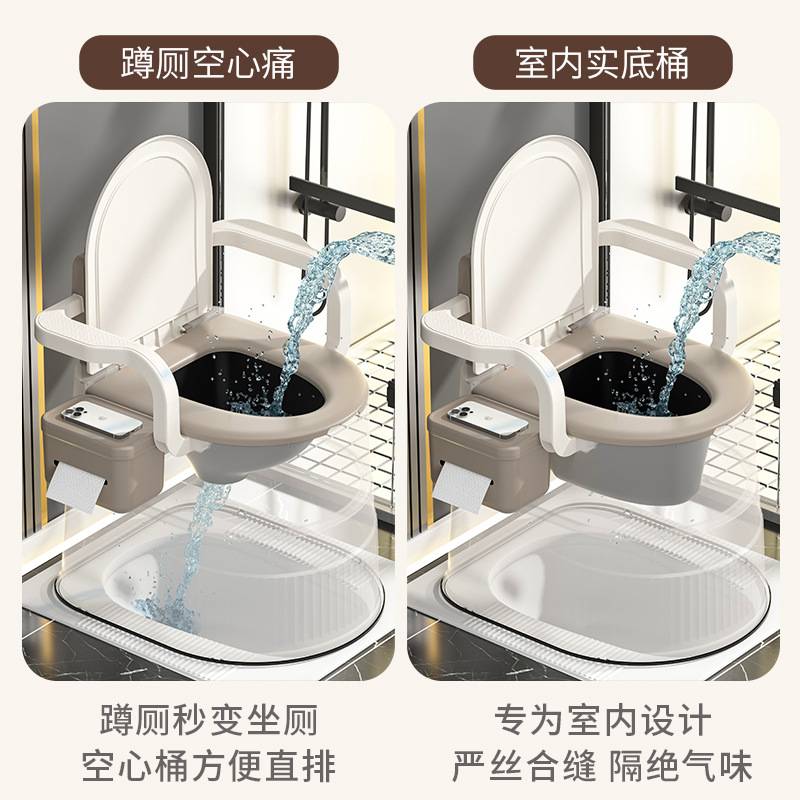 蹲厕空心痛

蹲厕秒变坐厕
空心桶方便直排

室内实底桶

专为室内设计
严丝合缝 隔绝气味