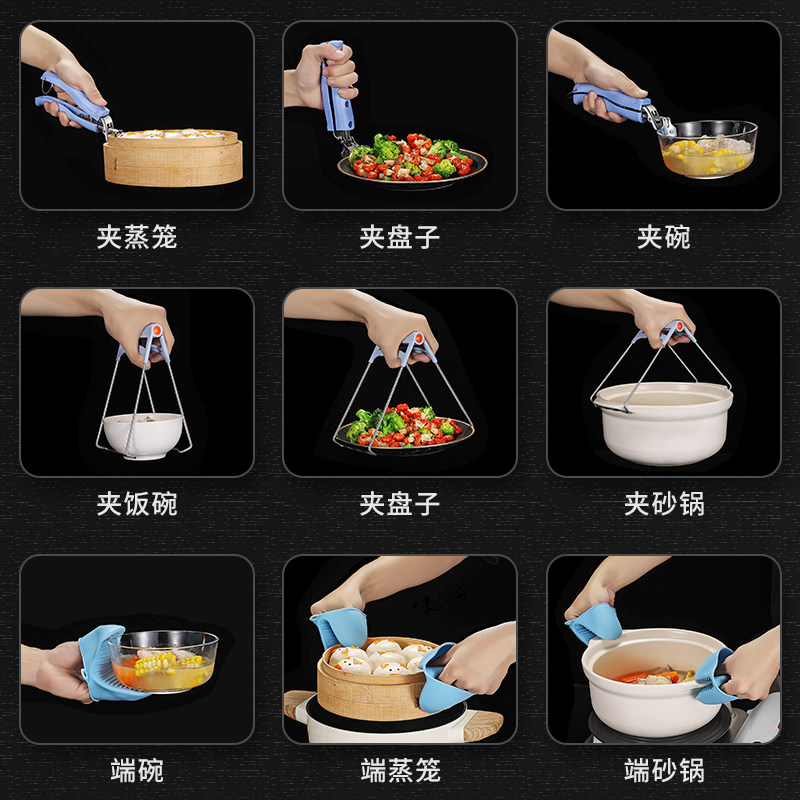 夹蒸笼

夹盘子

夹碗

夹饭碗

夹盘子

夹砂锅

端碗

端蒸笼

端砂锅