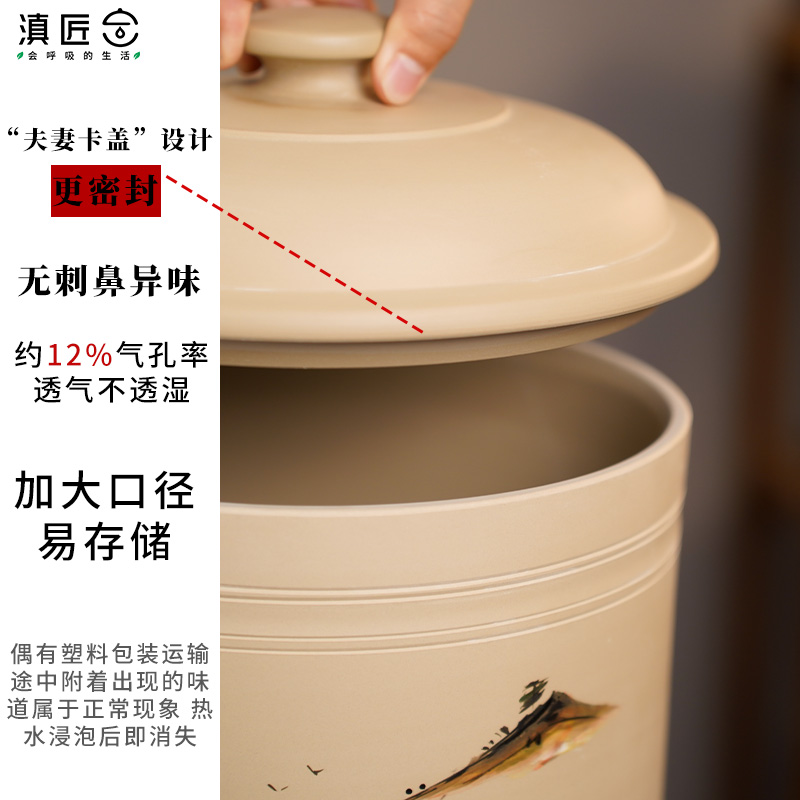 滇匠
会呼吸的生活

“夫妻卡盖”设计
更密封

无刺鼻异味

约12%气孔率
透气不透湿

加大口径
易存储

偶有塑料包装运输途中附着出现的味道属于正常现象 热水浸泡后即消失