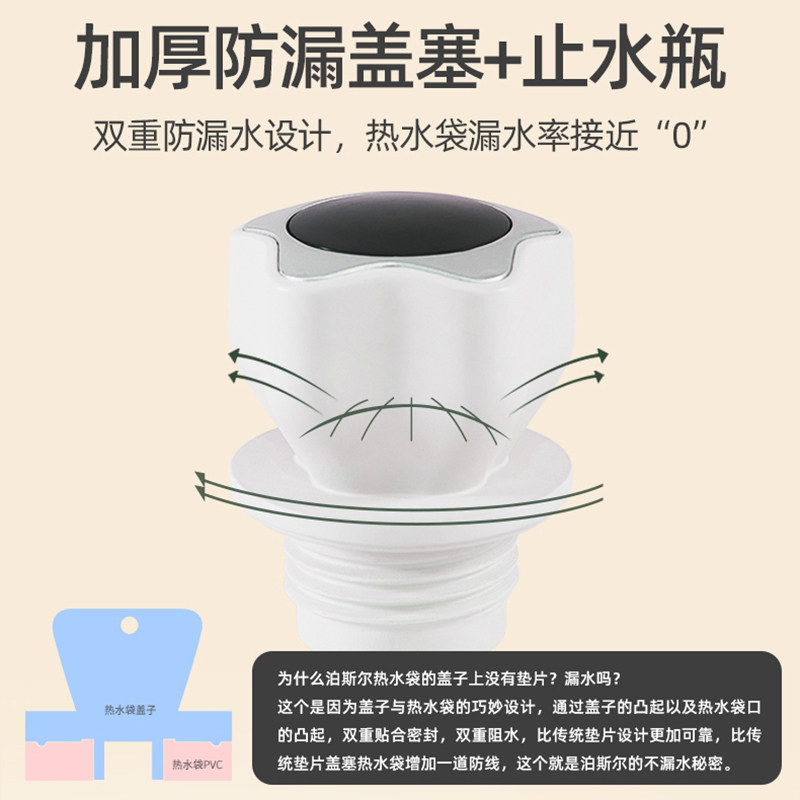 加厚防漏盖塞+止水瓶

双重防漏水设计，热水袋漏水率接近“0”

热水袋盖子

热水袋PVC

为什么泊斯尔热水袋的盖子上没有垫片？漏水吗？
这个是因为盖子与热水袋的巧妙设计，通过盖子的凸起以及热水袋口的凸起，双重贴合密封，双重阻水，比传统垫片设计更加可靠，比传统垫片盖塞热水袋增加一道防线，这个就是泊斯尔的不漏水秘密。