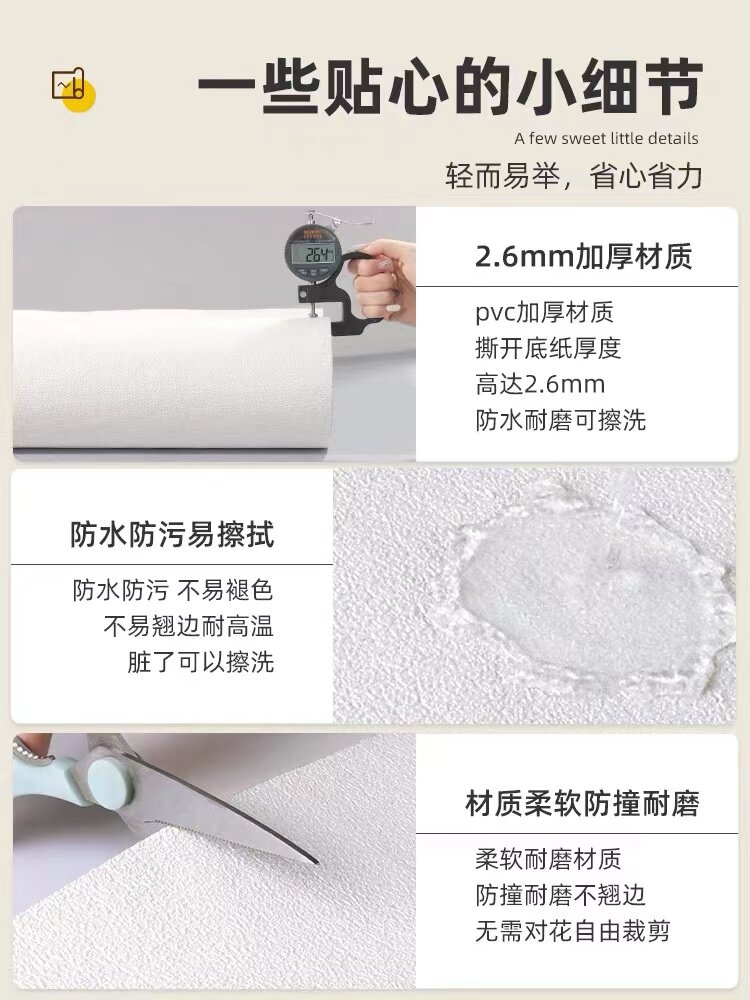 一些贴心的小细节
A few sweet little details
轻而易举，省心省力

2.64

2.6mm加厚材质

pvc加厚材质
撕开底纸厚度
高达2.6mm
防水耐磨可擦洗

防水防污易擦拭

防水防污 不易褪色
不易翘边耐高温
脏了可以擦洗

材质柔软防撞耐磨

柔软耐磨材质
防撞耐磨不翘边
无需对花自由裁剪