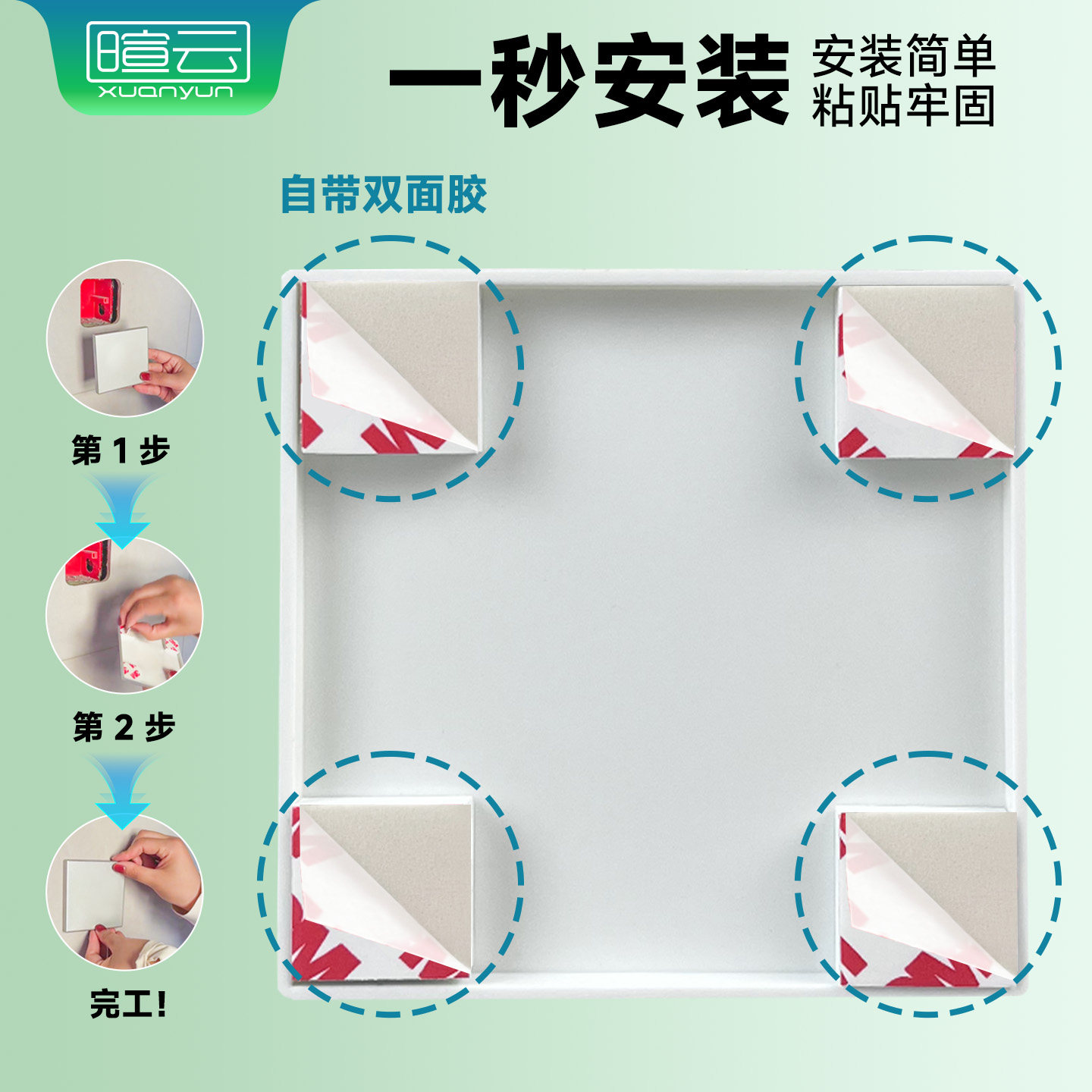 暄云
xuanyun

一秒安装

安装简单
粘贴牢固

自带双面胶

第 1 步

第 2 步

完工!