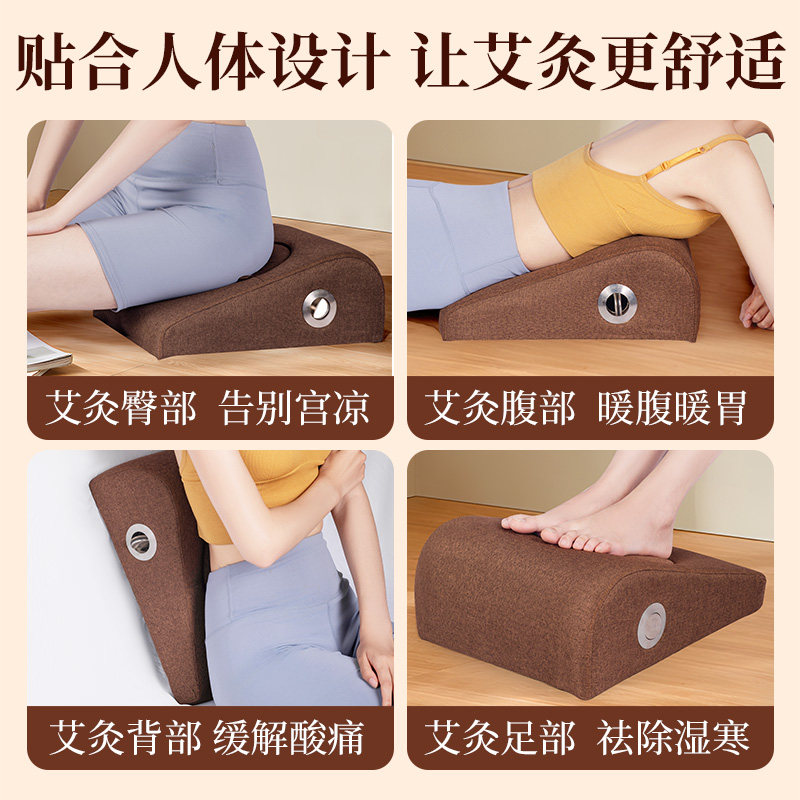 贴合人体设计 让艾灸更舒适

艾灸臀部 告别宫凉

艾灸腹部 暖腹暖胃

艾灸背部 缓解酸痛

艾灸足部 祛除湿寒