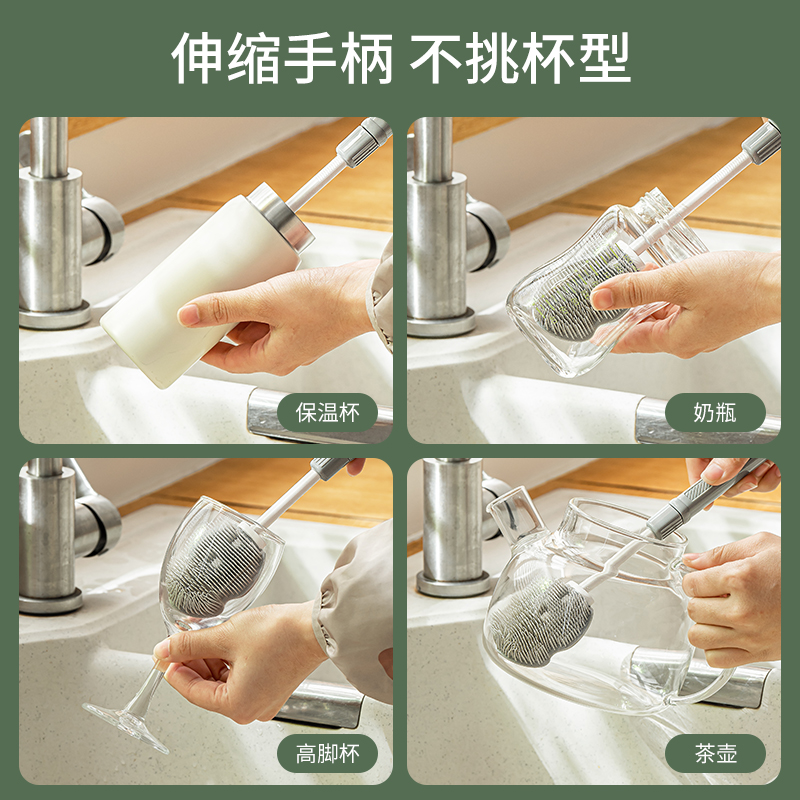 伸缩手柄 不挑杯型

保温杯

奶瓶

高脚杯

茶壶