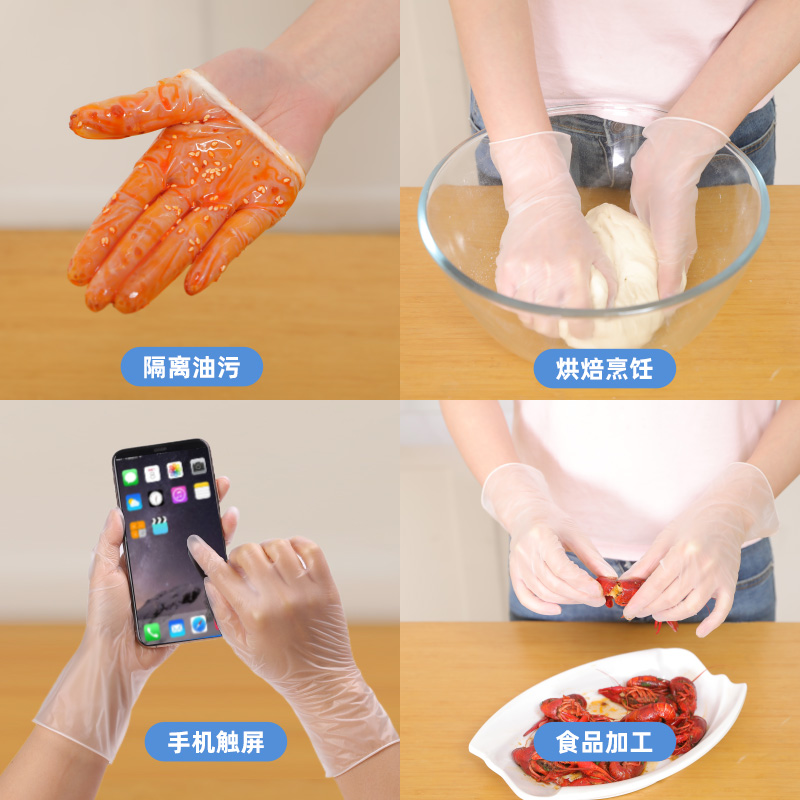 隔离油污

烘焙烹饪

手机触屏

食品加工