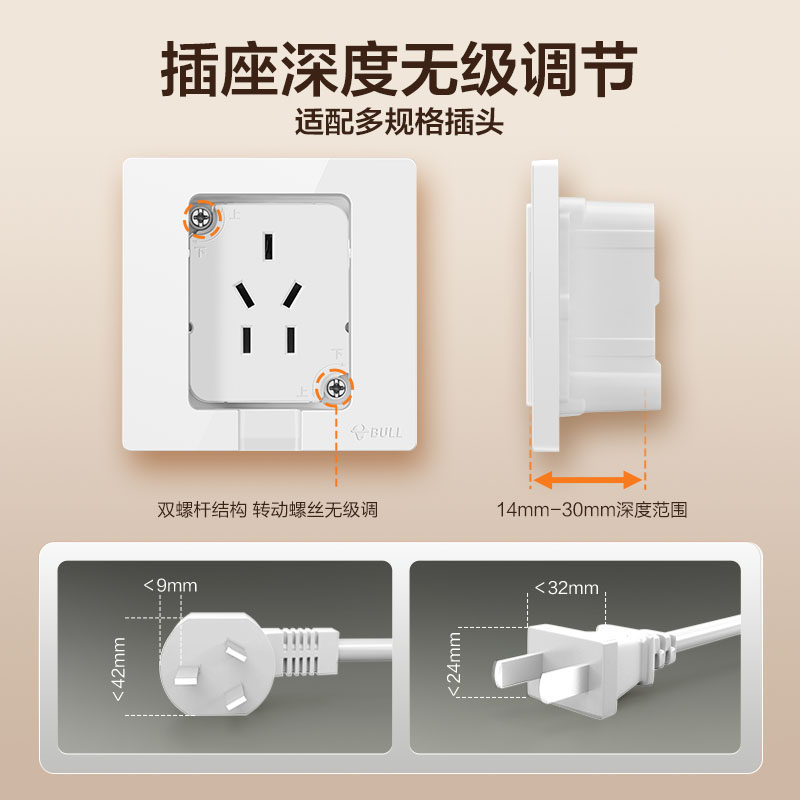 插座深度无级调节
适配多规格插头

上
下
下
上
BULL

双螺杆结构 转动螺丝无级调

14mm-30mm深度范围

<9mm
<42mm

<32mm
<24mm