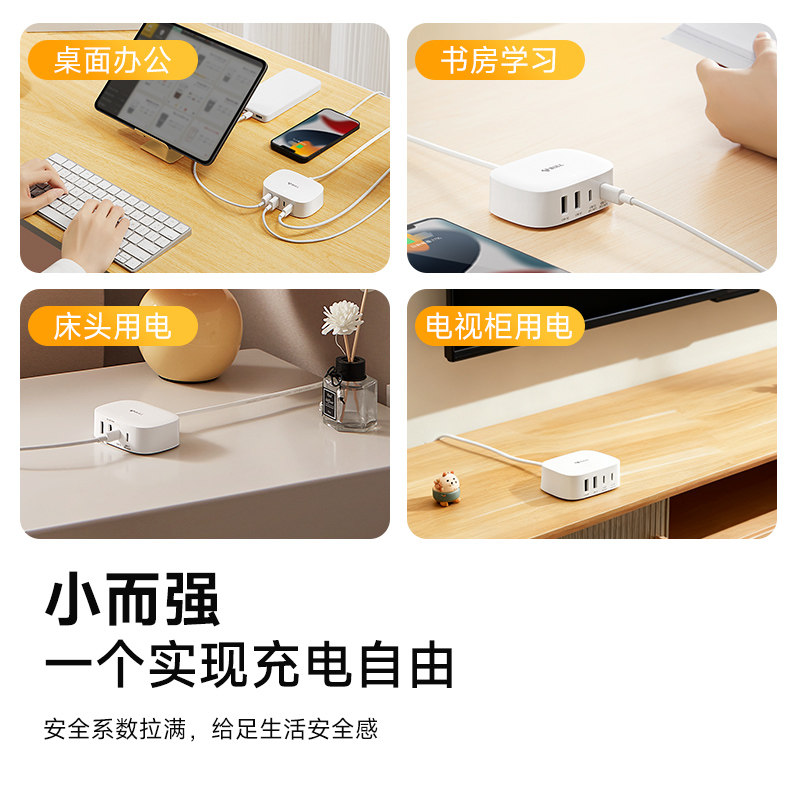 桌面办公

书房学习

床头用电

电视柜用电

小而强
一个实现充电自由

安全系数拉满，给足生活安全感