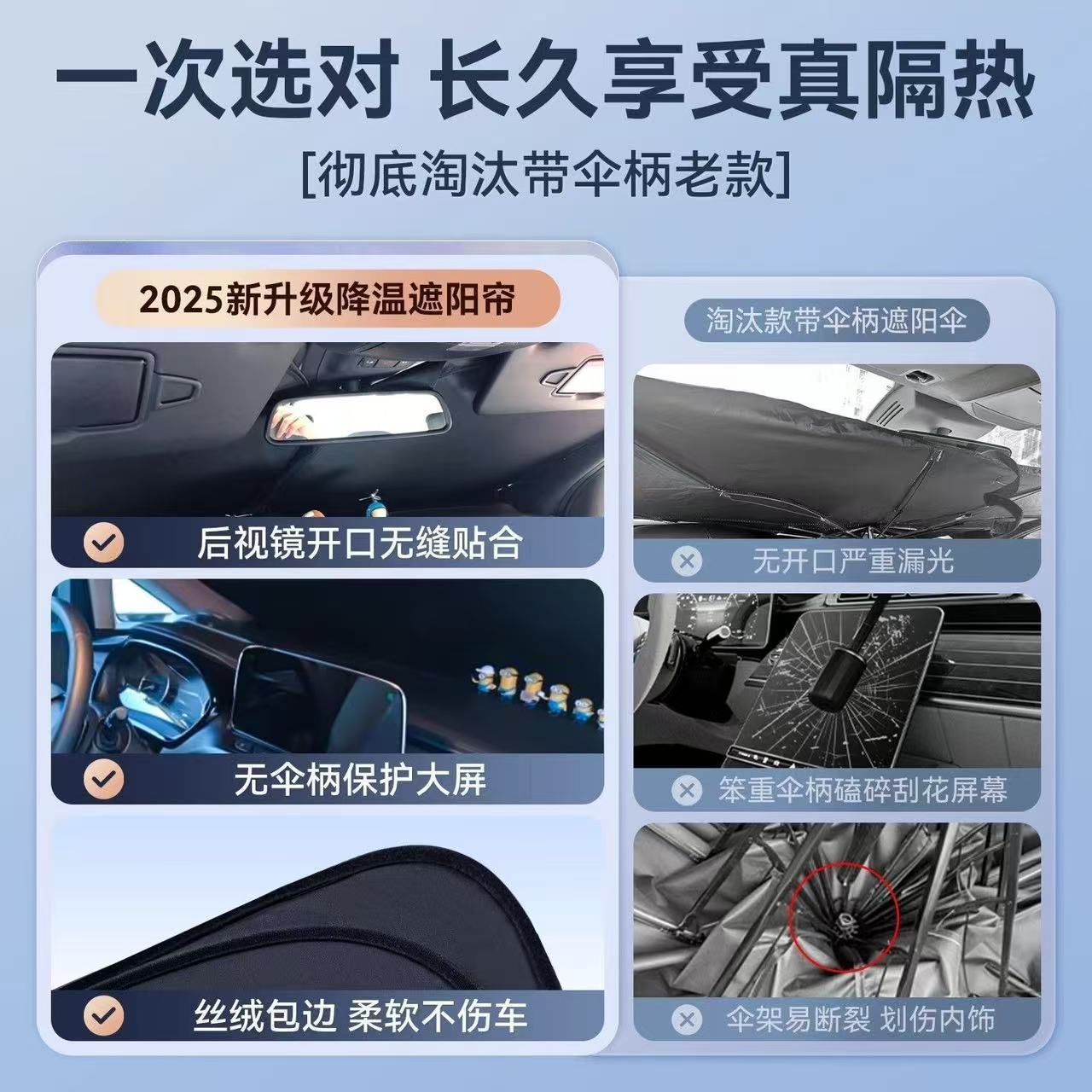 一次选对 长久享受真隔热

[彻底淘汰带伞柄老款]

2025新升级降温遮阳帘

后视镜开口无缝贴合

无伞柄保护大屏

丝绒包边 柔软不伤车

淘汰款带伞柄遮阳伞

无开口严重漏光

笨重伞柄磕碎刮花屏幕

伞架易断裂 划伤内饰