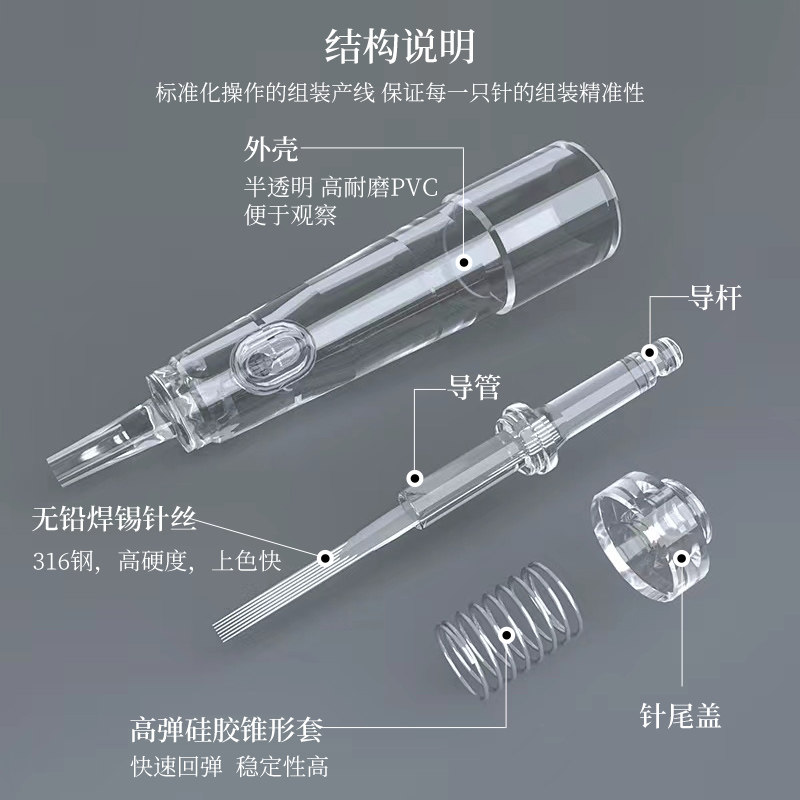 结构说明

标准化操作的组装产线 保证每一只针的组装精准性

外壳

半透明 高耐磨PVC
便于观察

导杆

导管

无铅焊锡针丝

316钢，高硬度，上色快

高弹硅胶锥形套

快速回弹 稳定性高

针尾盖