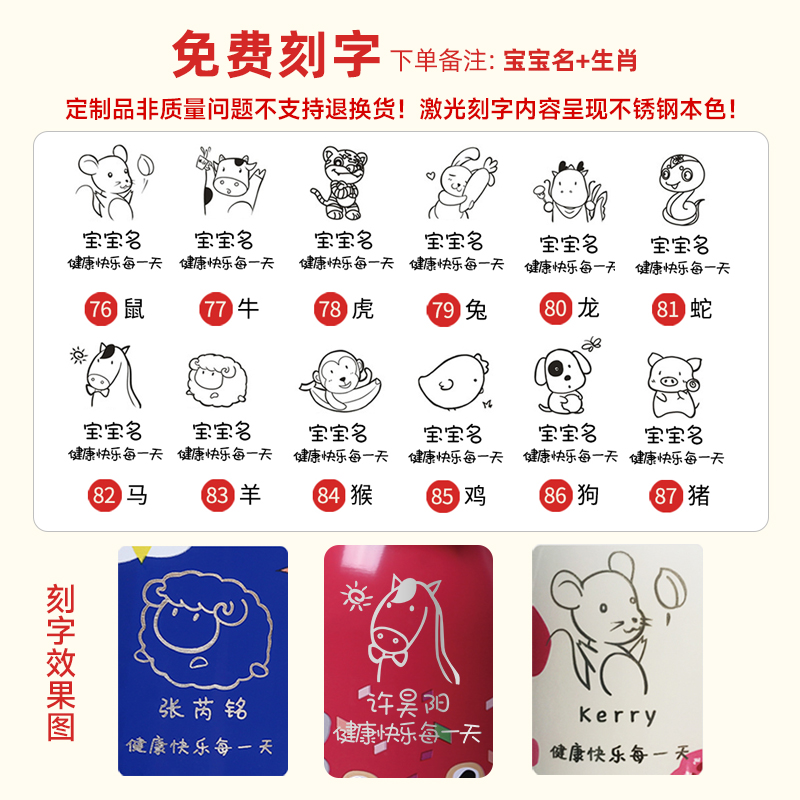 免费刻字 下单备注: 宝宝名+生肖

定制品非质量问题不支持退换货！激光刻字内容呈现不锈钢本色！

宝宝名
健康快乐每一天
76 鼠

宝宝名
健康快乐每一天
77 牛

宝宝名
健康快乐每一天
78 虎

宝宝名
健康快乐每一天
79 兔

宝宝名
健康快乐每一天
80 龙

宝宝名
健康快乐每一天
81 蛇

宝宝名
健康快乐每一天
82 马

宝宝名
健康快乐每一天
83 羊

宝宝名
健康快乐每一天
84 猴

宝宝名
健康快乐每一天
85 鸡

宝宝名
健康快乐每一天
86 狗

宝宝名
健康快乐每一天
87 猪

刻字效果图

张芮铭
健康快乐每一天

许昊阳
健康快乐每一天

Kerry
健康快乐每一天