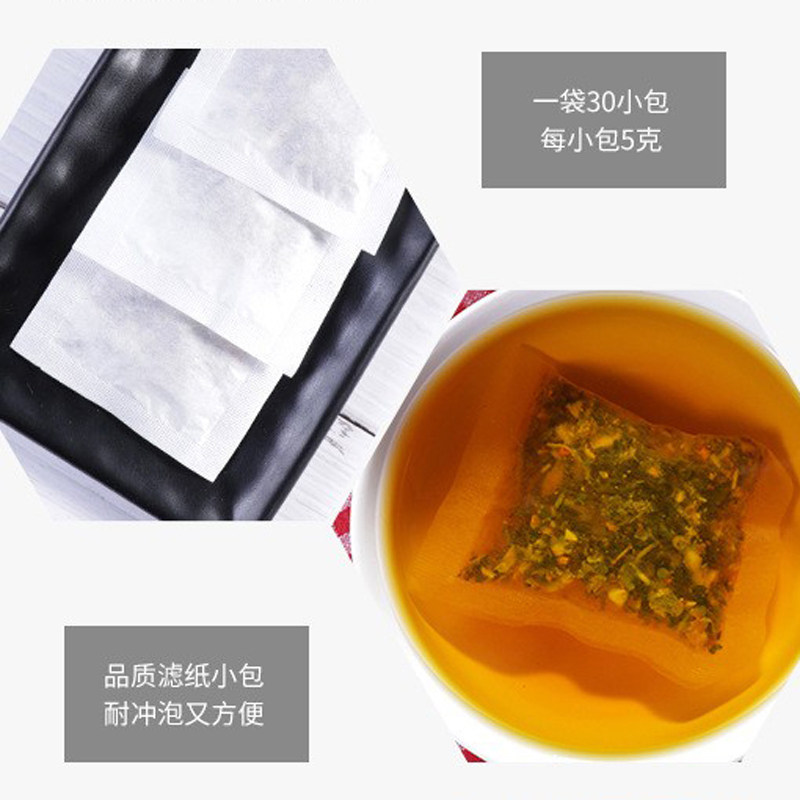 一袋30小包
每小包5克

品质滤纸小包
耐冲泡又方便