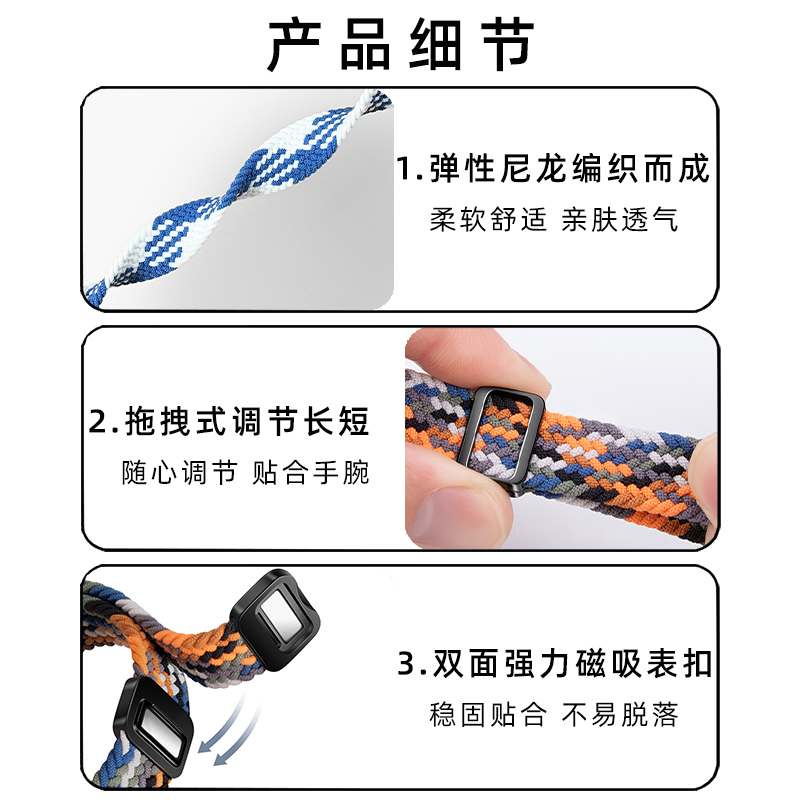 产品细节

1.弹性尼龙编织而成

柔软舒适 亲肤透气

2.拖拽式调节长短

随心调节 贴合手腕

3.双面强力磁吸表扣

稳固贴合 不易脱落