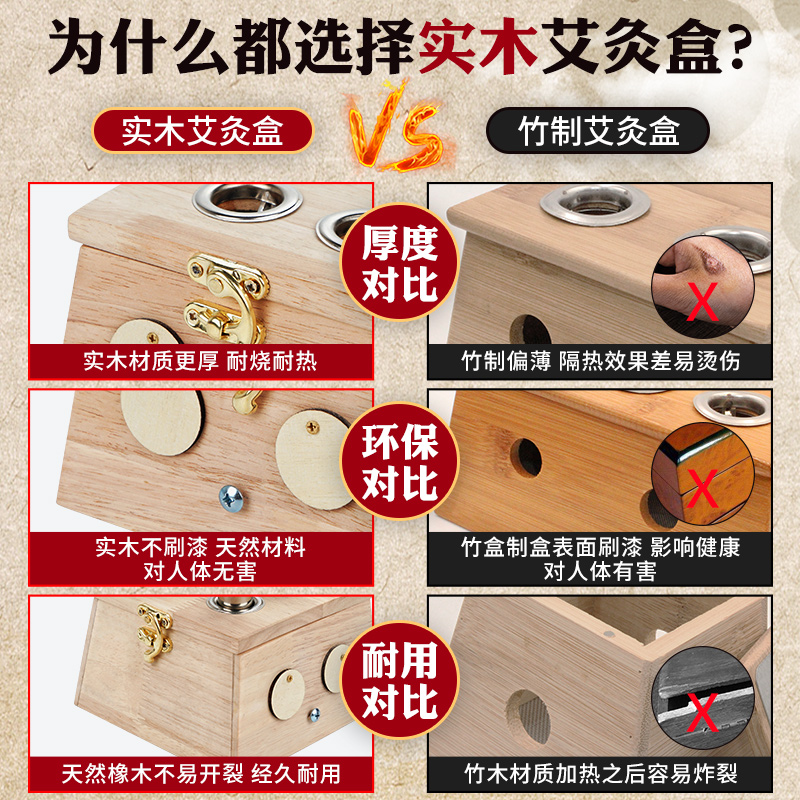 为什么都选择实木艾灸盒?

实木艾灸盒

VS

竹制艾灸盒

厚度对比

实木材质更厚 耐烧耐热

X

竹制偏薄 隔热效果差易烫伤

环保对比

实木不刷漆 天然材料
对人体无害

X

竹盒制盒表面刷漆 影响健康
对人体有害

耐用对比

天然橡木不易开裂 经久耐用

X

竹木材质加热之后容易炸裂