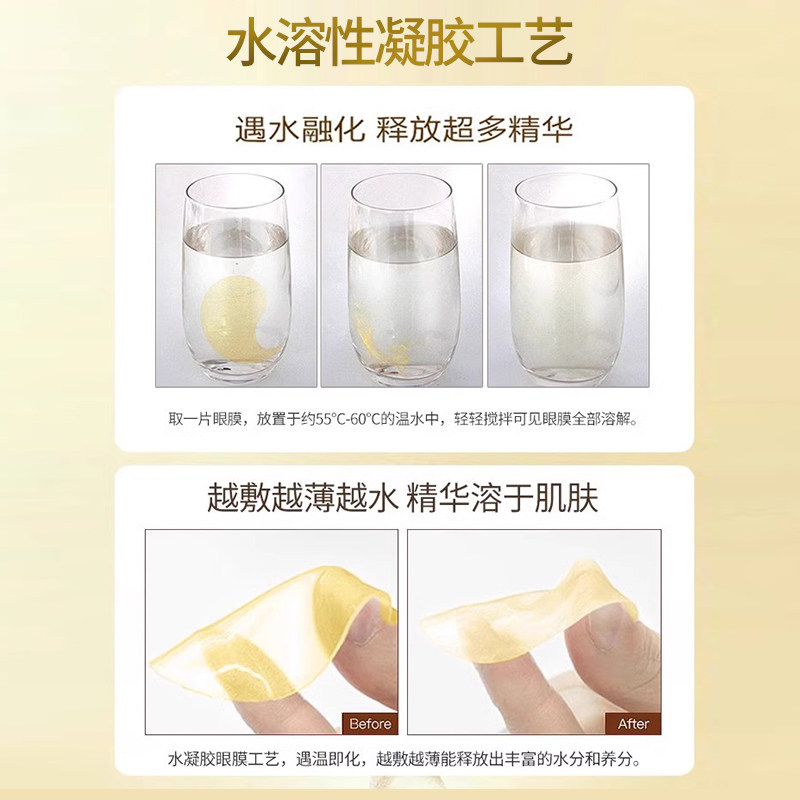 水溶性凝胶工艺

遇水融化 释放超多精华

取一片眼膜，放置于约55°C-60°C的温水中，轻轻搅拌可见眼膜全部溶解。

越敷越薄越水 精华溶于肌肤

Before

After

水凝胶眼膜工艺，遇温即化，越敷越薄能释放出丰富的水分和养分。