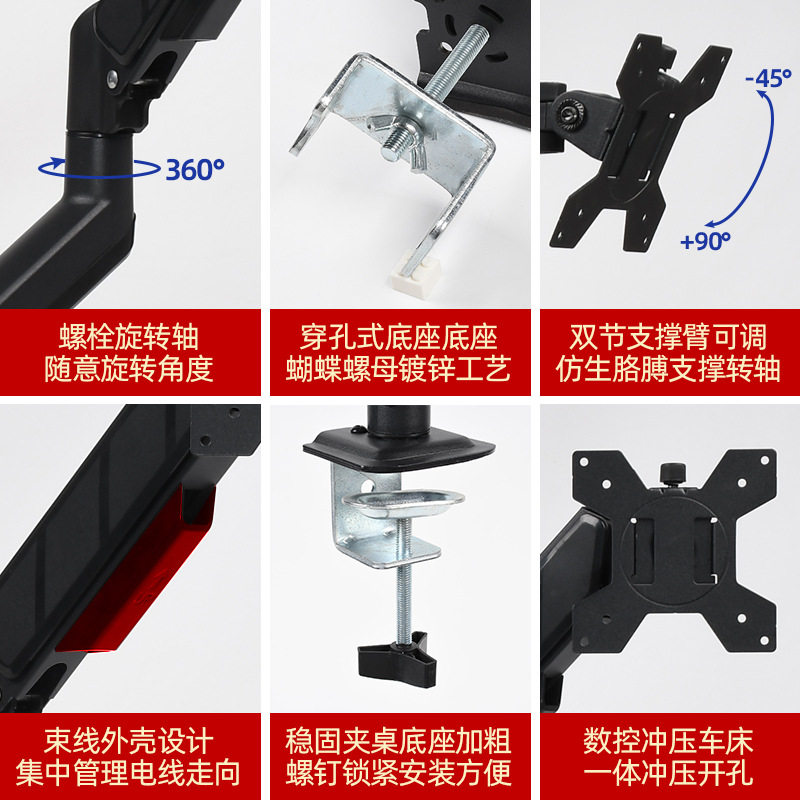 360°

螺栓旋转轴
随意旋转角度

穿孔式底座底座
蝴蝶螺母镀锌工艺

-45°

+90°

双节支撑臂可调
仿生胳膊支撑转轴

束线外壳设计
集中管理电线走向

稳固夹桌底座加粗
螺钉锁紧安装方便

数控冲压车床
一体冲压开孔