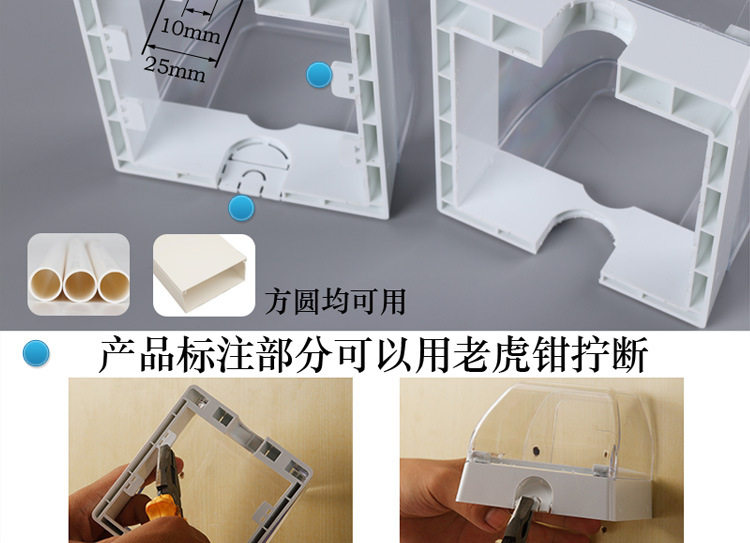 10mm
25mm
方圆均可用
产品标注部分可以用老虎钳拧断