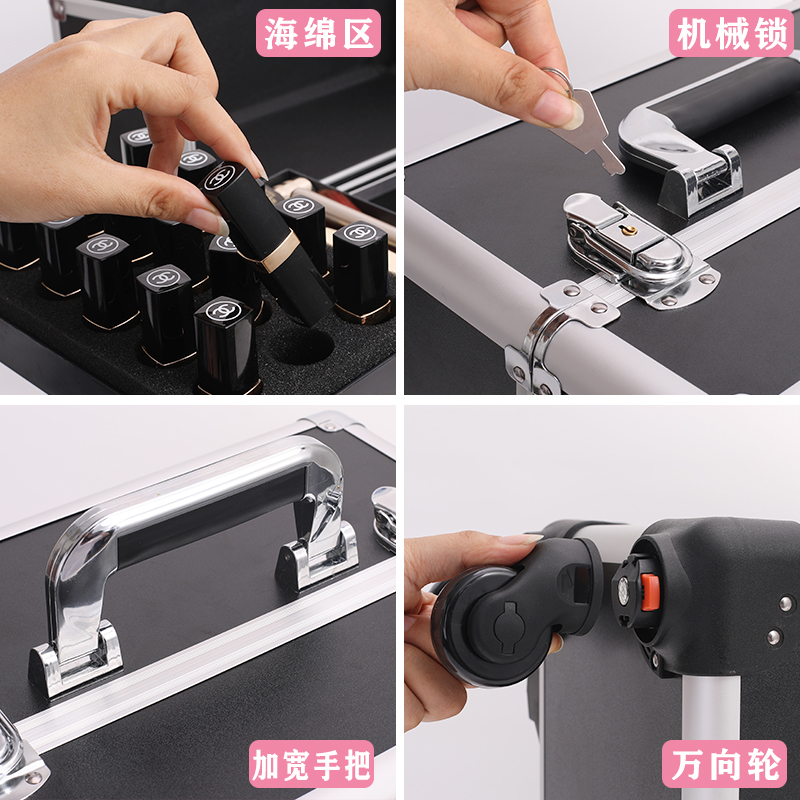 海绵区

机械锁

加宽手把

万向轮