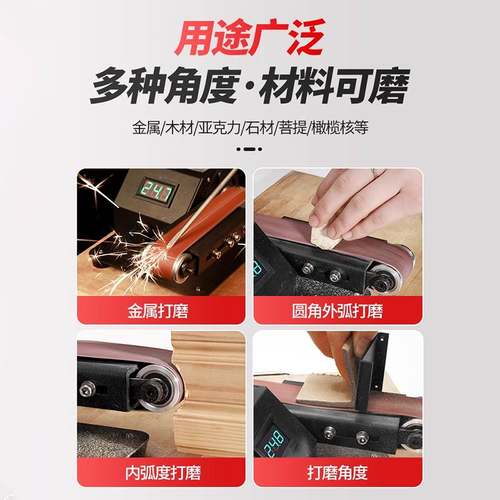 用途广泛

多种角度·材料可磨

金属/木材/亚克力/石材/菩提/橄榄核等

247

金属打磨

圆角外弧打磨

内弧度打磨

248

打磨角度