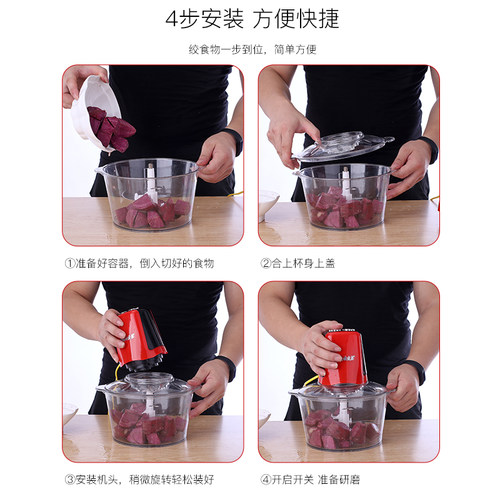 4步安装 方便快捷

绞食物一步到位，简单方便

①准备好容器，倒入切好的食物

②合上杯身上盖

③安装机头，稍微旋转轻松装好

④开启开关 准备研磨