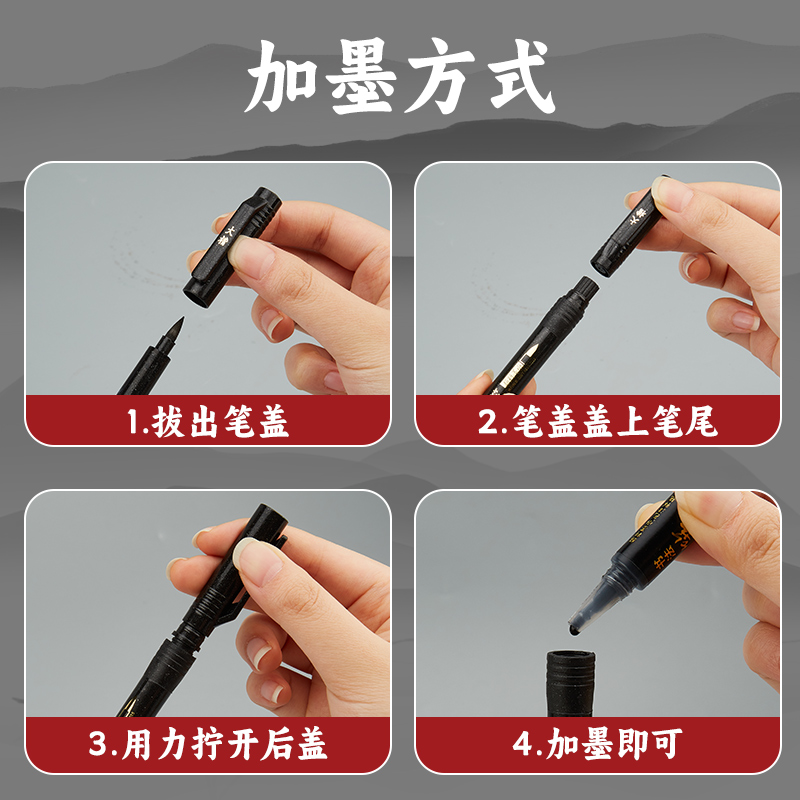 加墨方式

1.拔出笔盖

2.笔盖盖上笔尾

3.用力拧开后盖

4.加墨即可