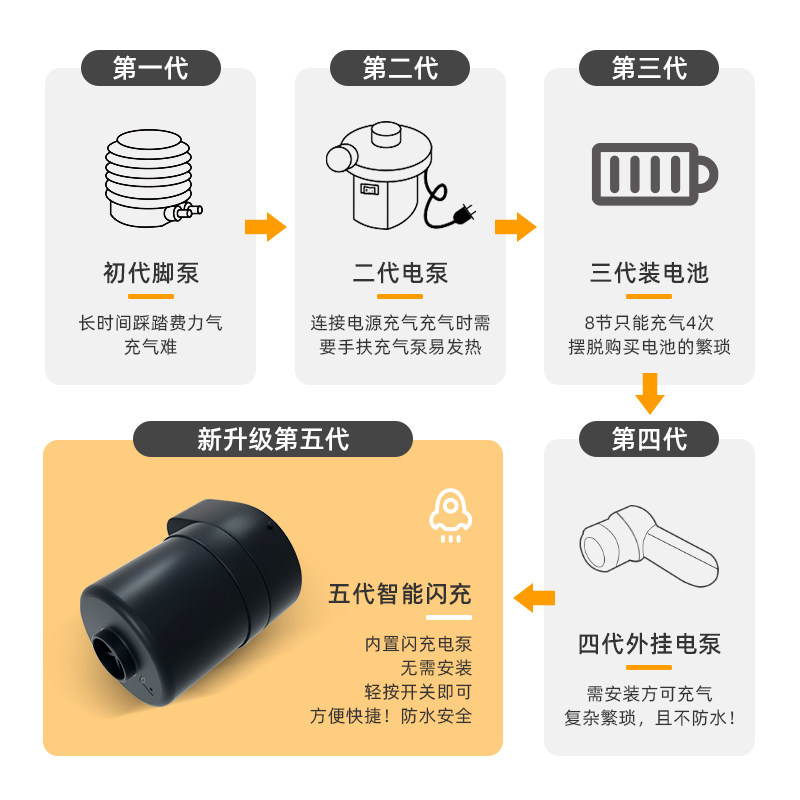 第一代

初代脚泵

长时间踩踏费力气
充气难

第二代

二代电泵

连接电源充气充气时需
要手扶充气泵易发热

第三代

三代装电池

8节只能充气4次
摆脱购买电池的繁琐

第四代

四代外挂电泵

需安装方可充气
复杂繁琐，且不防水！

新升级第五代

五代智能闪充

内置闪充电泵
无需安装
轻按开关即可
方便快捷！防水安全