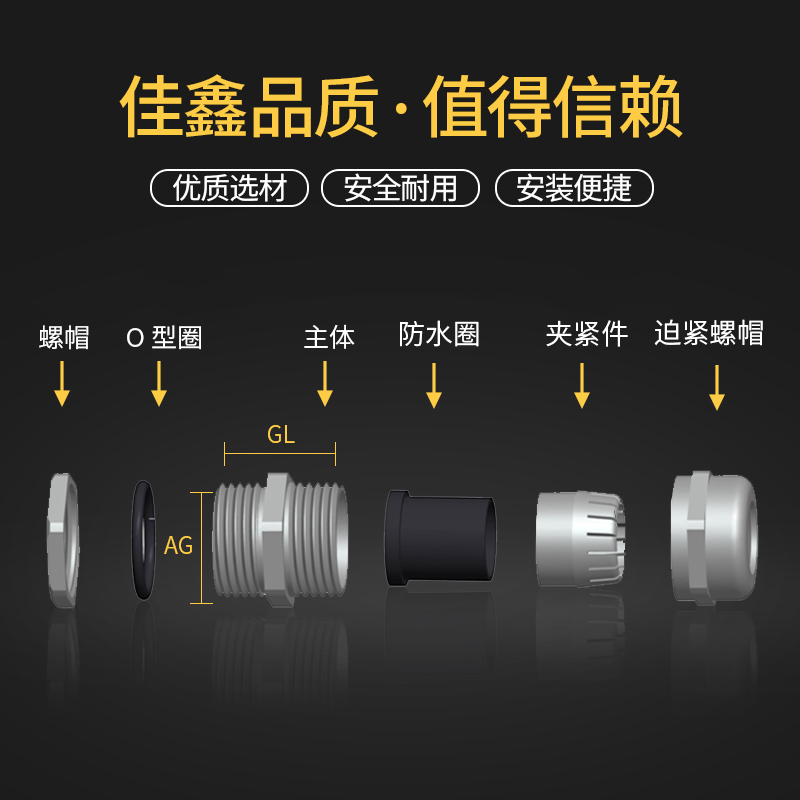 佳鑫品质·值得信赖

优质选材
安全耐用
安装便捷

螺帽
O 型圈
主体
防水圈
夹紧件
迫紧螺帽

GL
AG