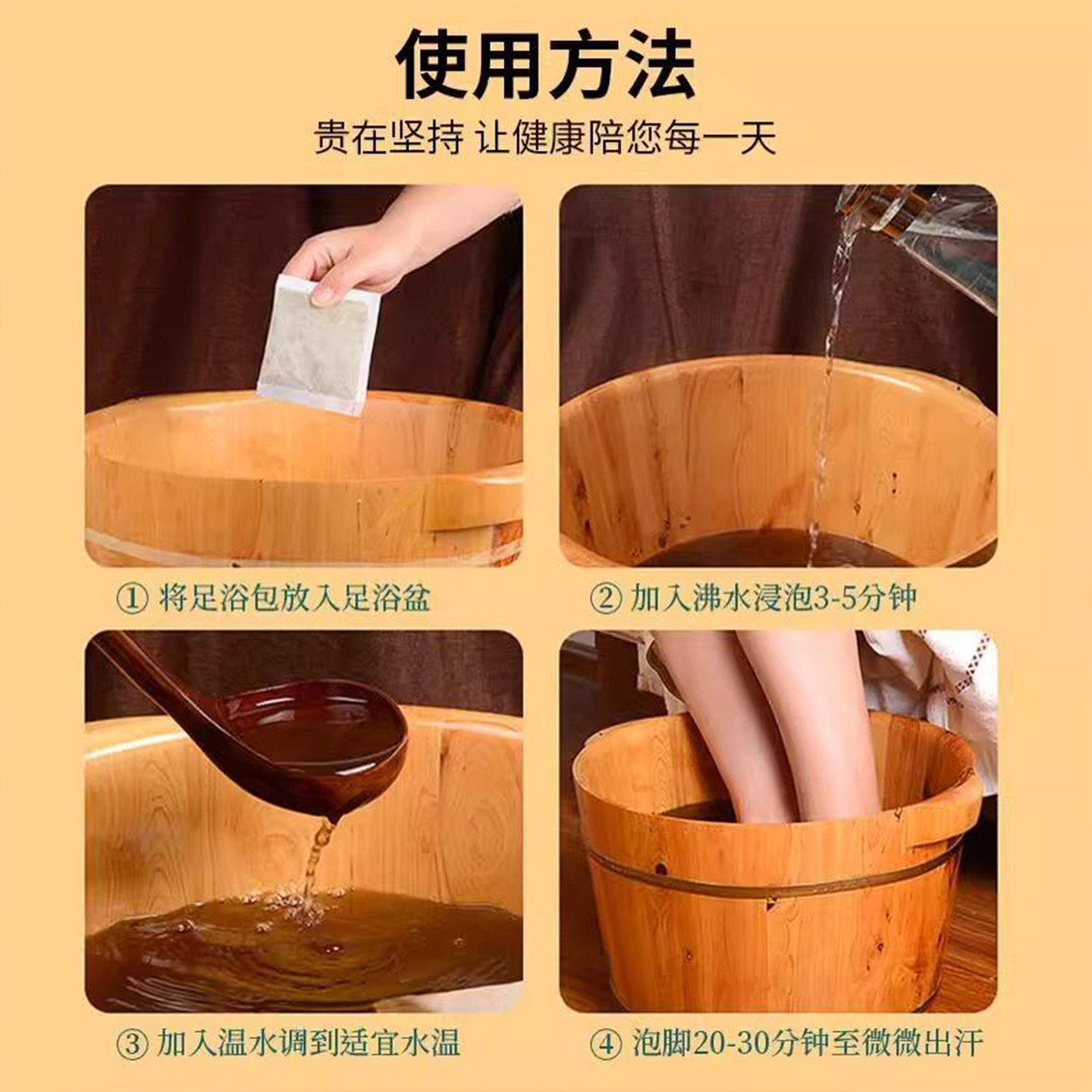 使用方法

贵在坚持 让健康陪您每一天

① 将足浴包放入足浴盆

② 加入沸水浸泡3-5分钟

③ 加入温水调到适宜水温

④ 泡脚20-30分钟至微微出汗