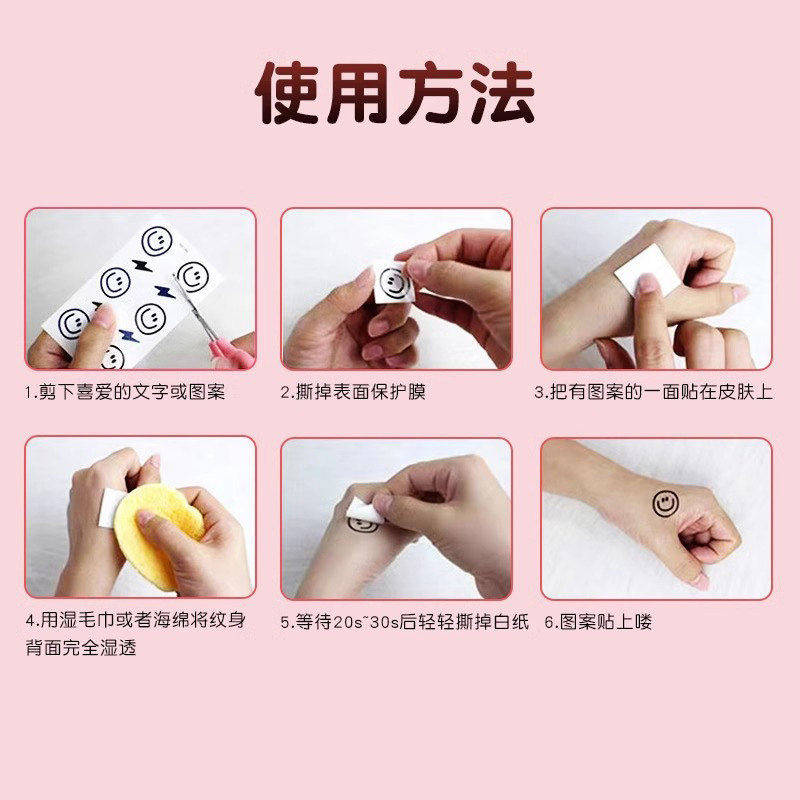 使用方法

1.剪下喜爱的文字或图案

2.撕掉表面保护膜

3.把有图案的一面贴在皮肤上

4.用湿毛巾或者海绵将纹身背面完全湿透

5.等待20s~30s后轻轻撕掉白纸

6.图案贴上喽