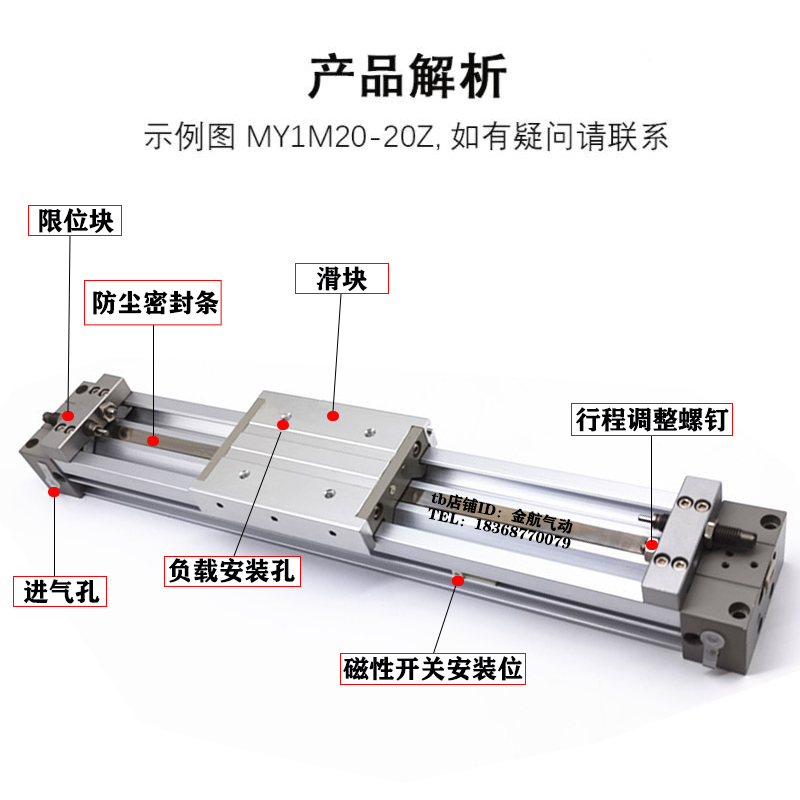 产品解析

示例图 MY1M20-20Z, 如有疑问请联系

限位块

防尘密封条

滑块

行程调整螺钉

tb店铺ID：金航气动
TEL：18368770079

负载安装孔

进气孔

磁性开关安装位