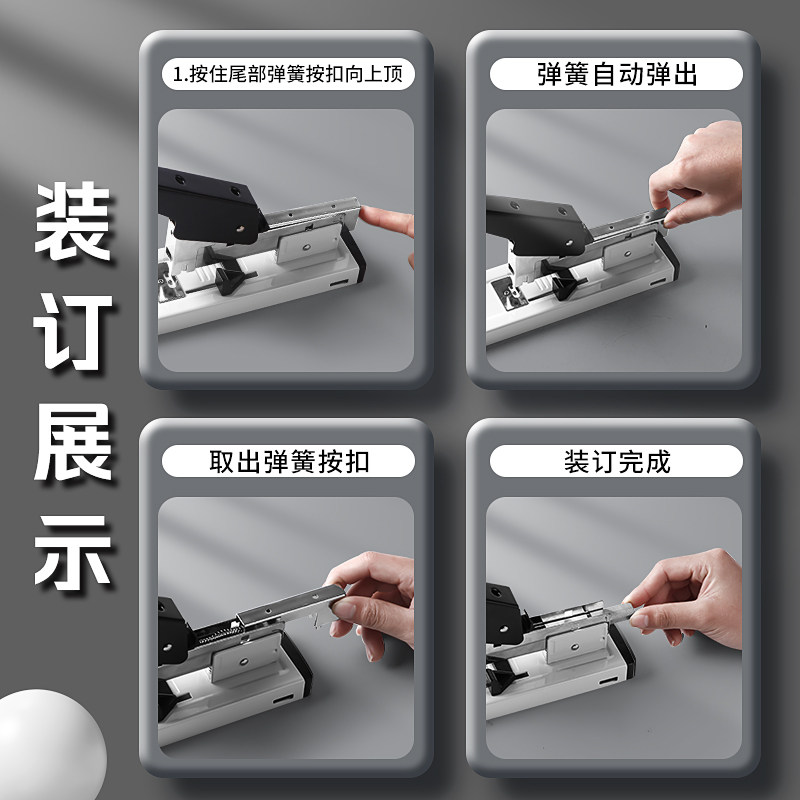 装订展示

1.按住尾部弹簧按扣向上顶

弹簧自动弹出

取出弹簧按扣

装订完成