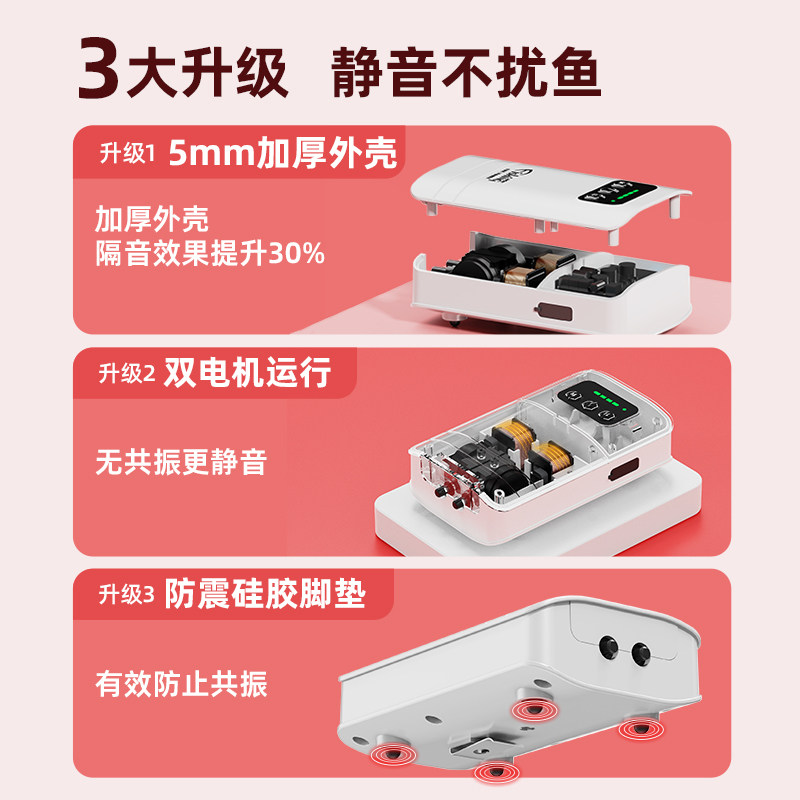 3大升级 静音不扰鱼

升级1 5mm加厚外壳

加厚外壳
隔音效果提升30%

升级2 双电机运行

无共振更静音

升级3 防震硅胶脚垫

有效防止共振