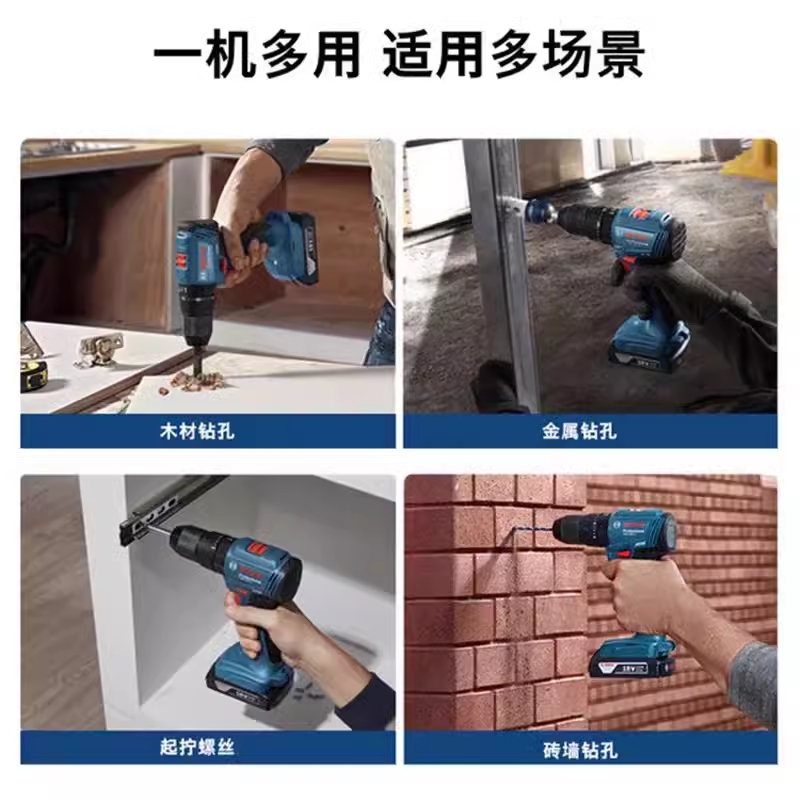 一机多用 适用多场景

木材钻孔

金属钻孔

起拧螺丝

砖墙钻孔