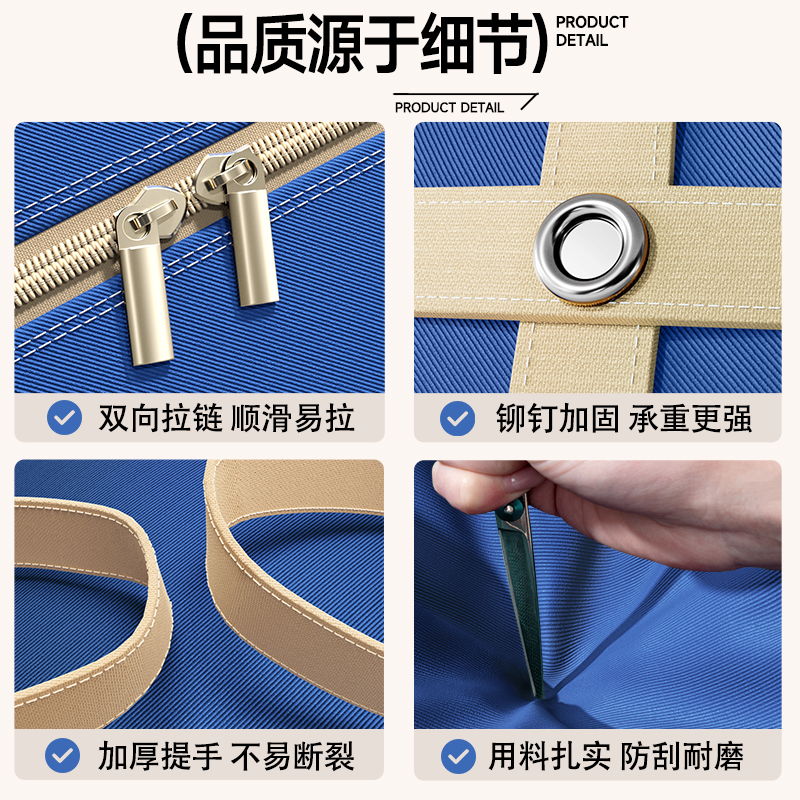 (品质源于细节) PRODUCT DETAIL

PRODUCT DETAIL

双向拉链 顺滑易拉

铆钉加固 承重更强

加厚提手 不易断裂

用料扎实 防刮耐磨