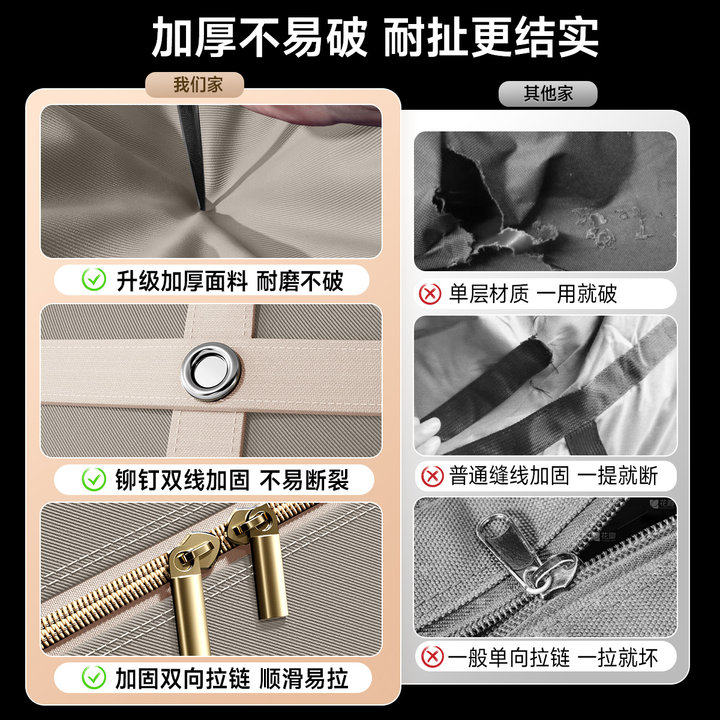 加厚不易破 耐扯更结实

我们家

升级加厚面料 耐磨不破

铆钉双线加固 不易断裂

加固双向拉链 顺滑易拉

其他家

单层材质 一用就破

普通缝线加固 一提就断

一般单向拉链 一拉就坏