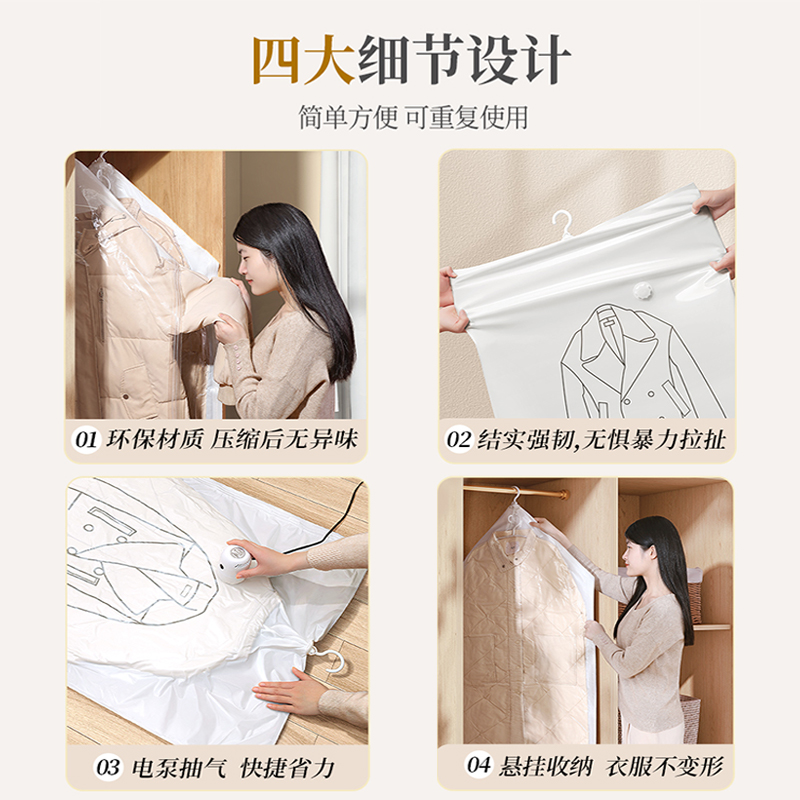 四大细节设计

简单方便 可重复使用

01 环保材质 压缩后无异味

02 结实强韧,无惧暴力拉扯

03 电泵抽气 快捷省力

04 悬挂收纳 衣服不变形