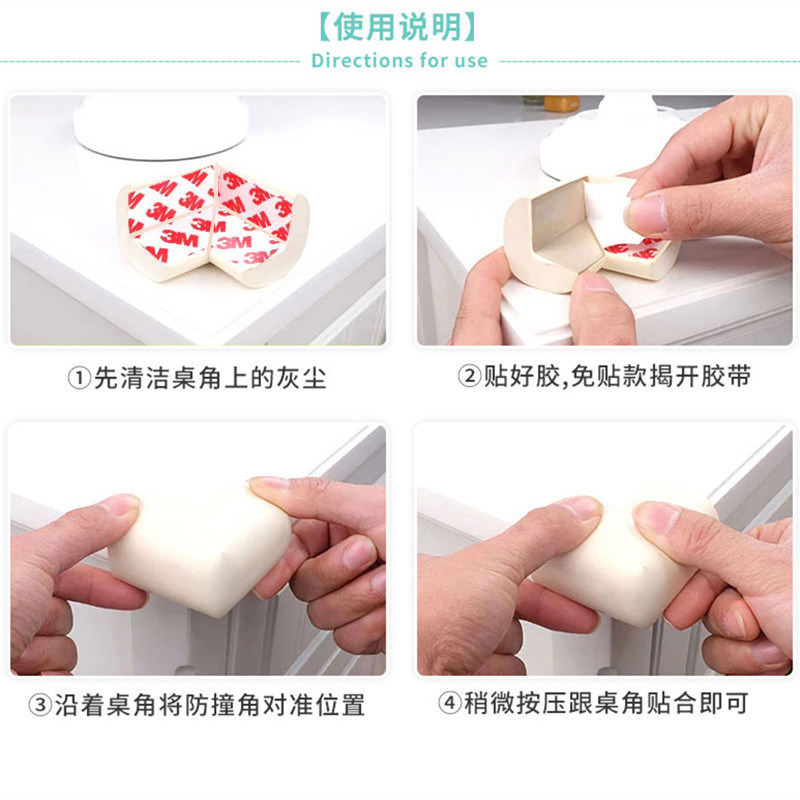 【使用说明】
Directions for use

3M 3M 3M 3M 3M 3M 3M

①先清洁桌角上的灰尘

②贴好胶,免贴款揭开胶带

③沿着桌角将防撞角对准位置

④稍微按压跟桌角贴合即可