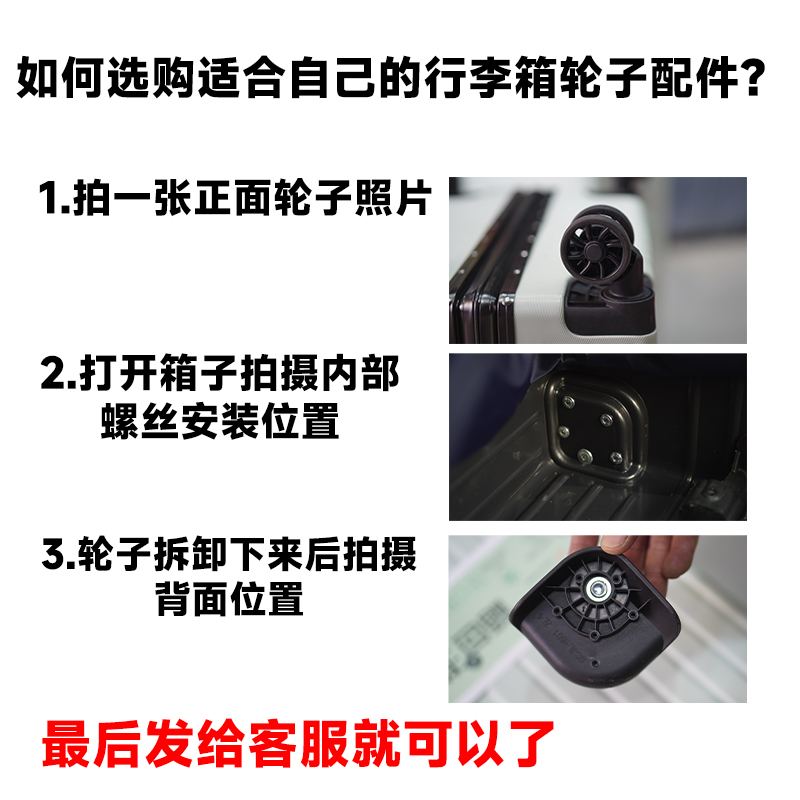 如何选购适合自己的行李箱轮子配件?

1.拍一张正面轮子照片

2.打开箱子拍摄内部螺丝安装位置

3.轮子拆卸下来后拍摄背面位置

最后发给客服就可以了