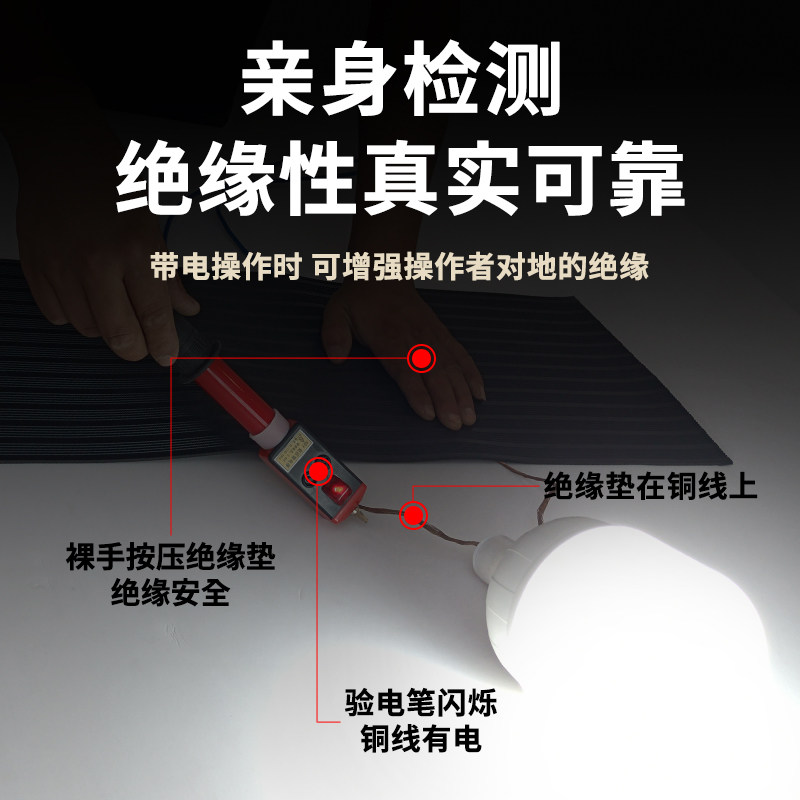 亲身检测
绝缘性真实可靠

带电操作时 可增强操作者对地的绝缘

绝缘垫在铜线上

裸手按压绝缘垫
绝缘安全

验电笔闪烁
铜线有电