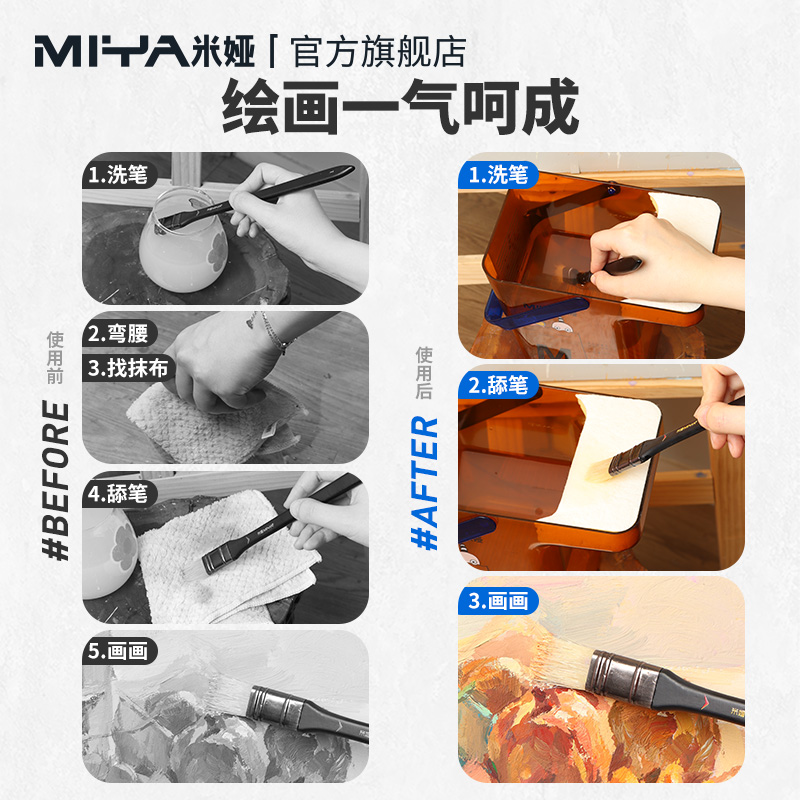 MIYA米娅 | 官方旗舰店

绘画一气呵成

使用前

#BEFORE

1.洗笔

2.弯腰

3.找抹布

4.舔笔

5.画画

使用后

#AFTER

1.洗笔

2.舔笔

3.画画