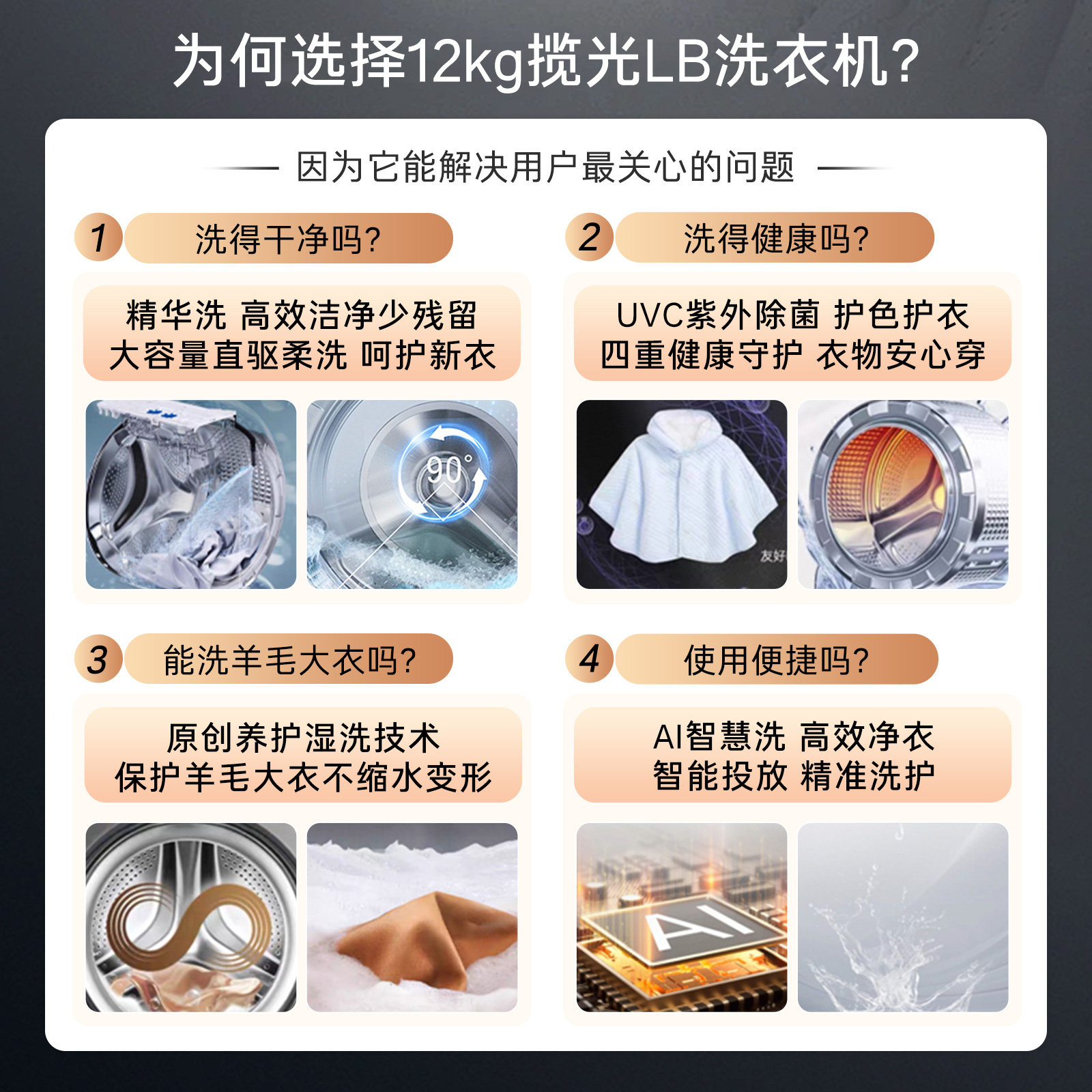 为何选择12kg揽光LB洗衣机?

因为它能解决用户最关心的问题

1 洗得干净吗?

精华洗 高效洁净少残留
大容量直驱柔洗 呵护新衣

90°

2 洗得健康吗?

UVC紫外除菌 护色护衣
四重健康守护 衣物安心穿

友好

3 能洗羊毛大衣吗?

原创养护湿洗技术
保护羊毛大衣不缩水变形

4 使用便捷吗?

AI智慧洗 高效净衣
智能投放 精准洗护

AI