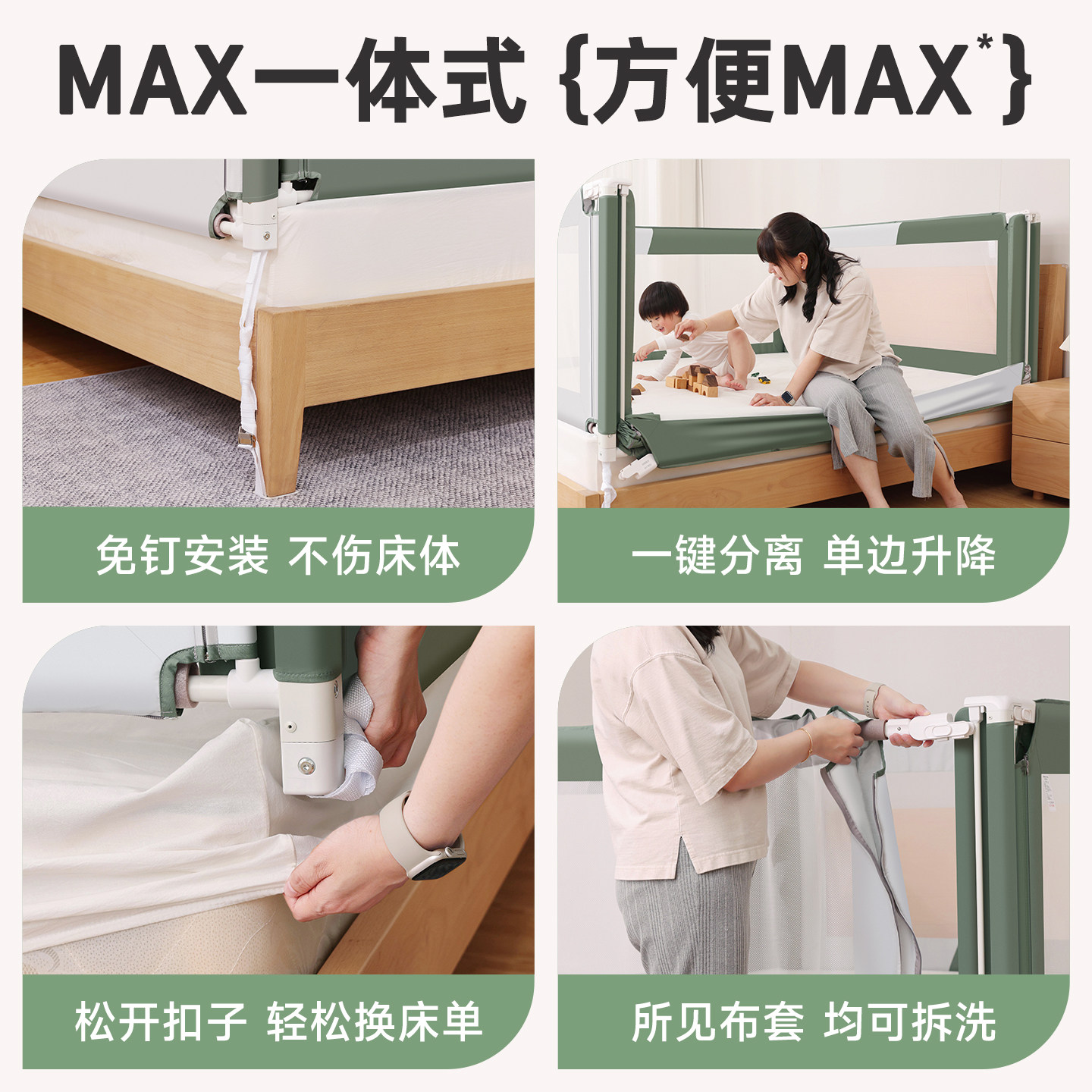 MAX一体式 {方便MAX*}

免钉安装 不伤床体

一键分离 单边升降

松开扣子 轻松换床单

所见布套 均可拆洗